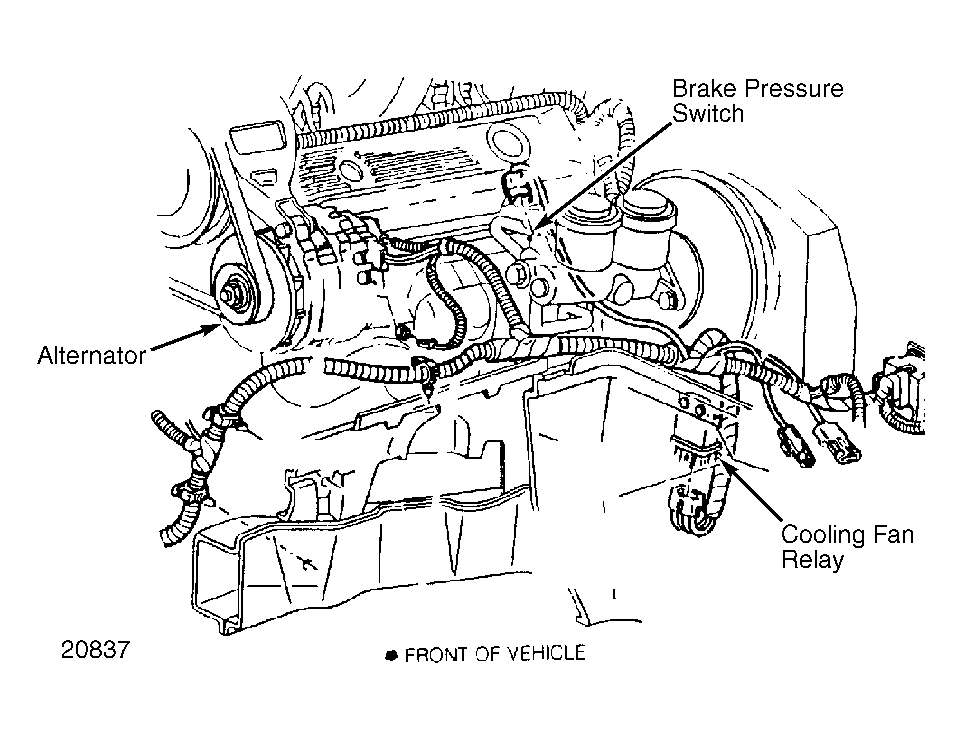 Brake Pressure Switch

Alternator

Cooling Fan Relay

20837

FRONT OF VEHICLE