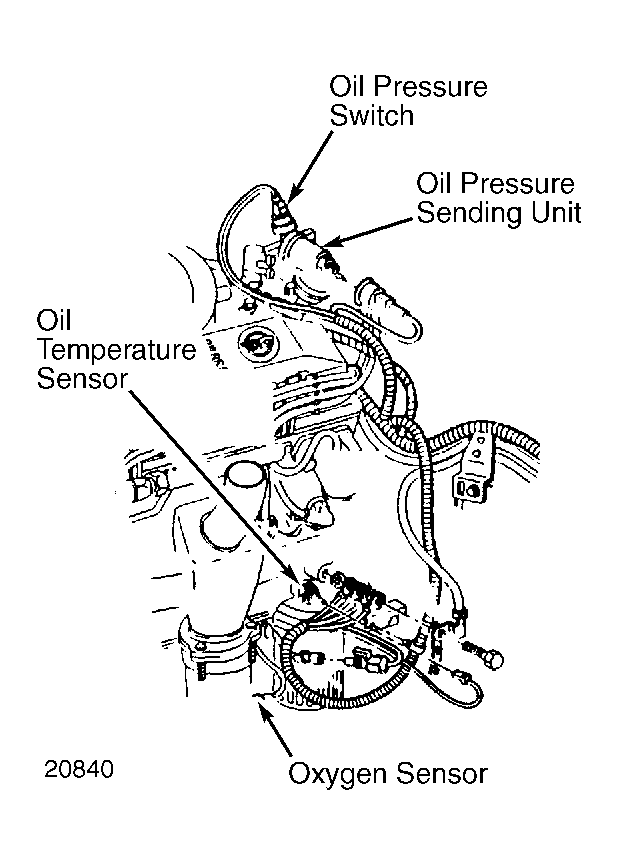 Oil Pressure Switch

Oil Pressure Sending Unit

Oil Temperature Sensor

20840

Oxygen Sensor