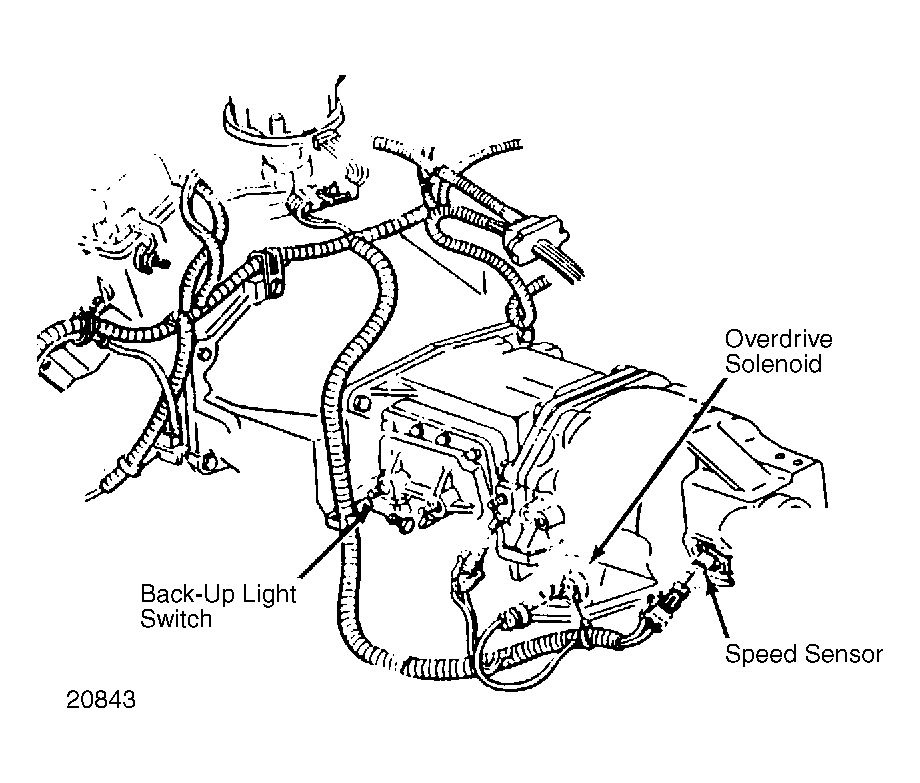 Overdrive Solenoid

Back-Up Light Switch

Speed Sensor

20843