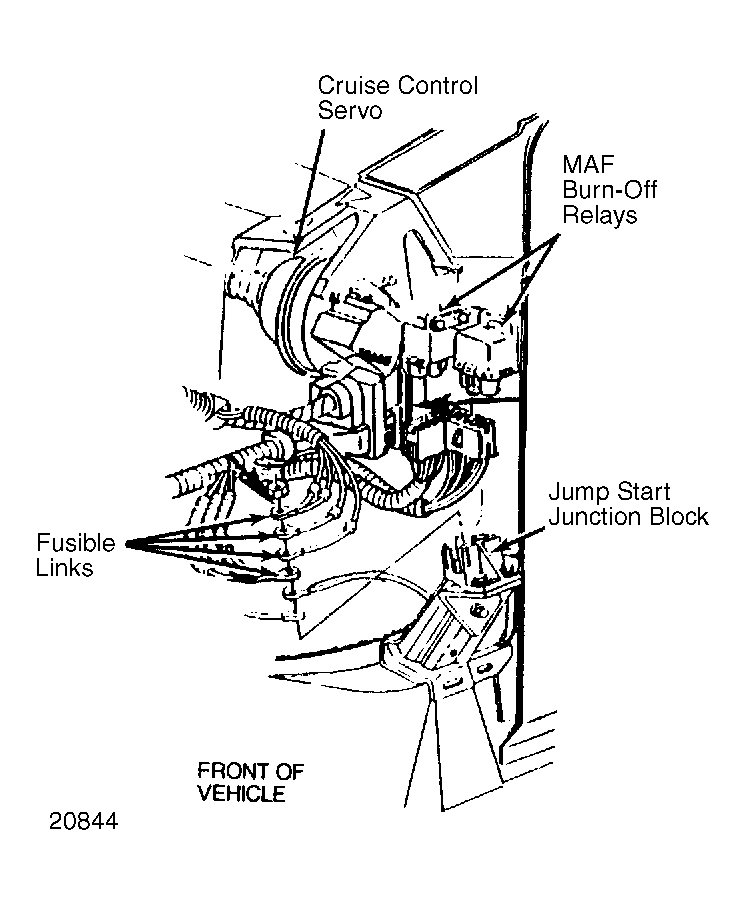 Cruise Control Servo

MAF Burn-Off Relays

Jump Start Junction Block

Fusible Links

FRONT OF VEHICLE

20844