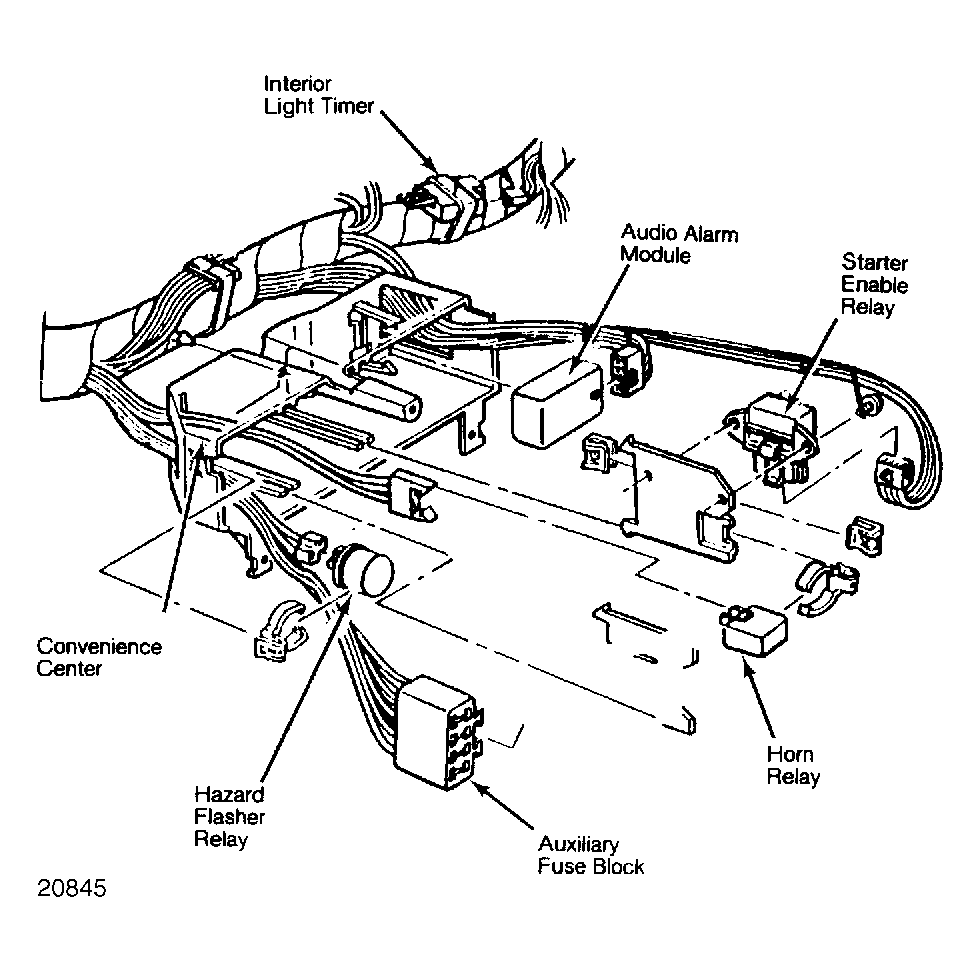 Interior Light Timer

Audio Alarm Module

Starter Enable Relay

Convenience Center

Horn Relay

Hazard Flasher Relay

Auxiliary Fuse Block

20845