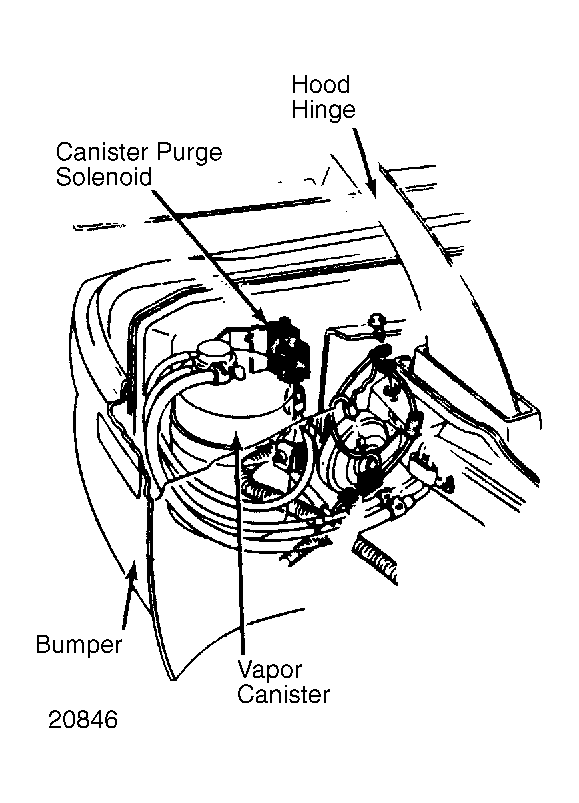 Hood Hinge

Canister Purge Solenoid

Bumper

Vapor Canister

20846