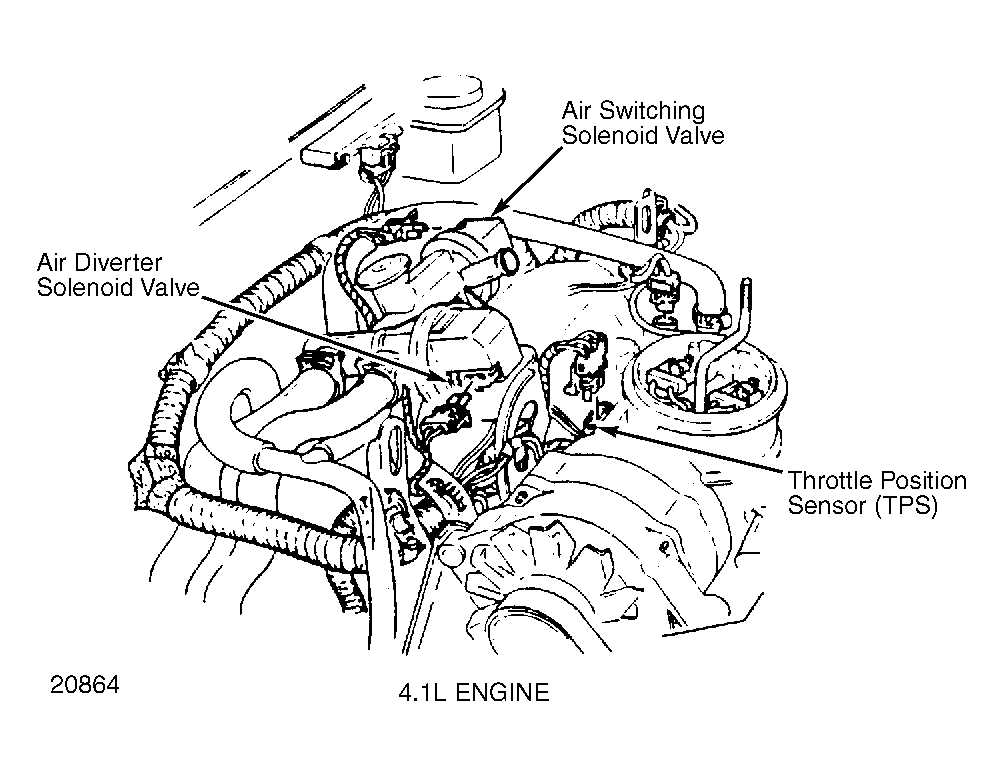 Air Switching
Solenoid Valve

Air Diverter
Solenoid Valve

Throttle Position
Sensor (TPS)

20864

4.1L ENGINE