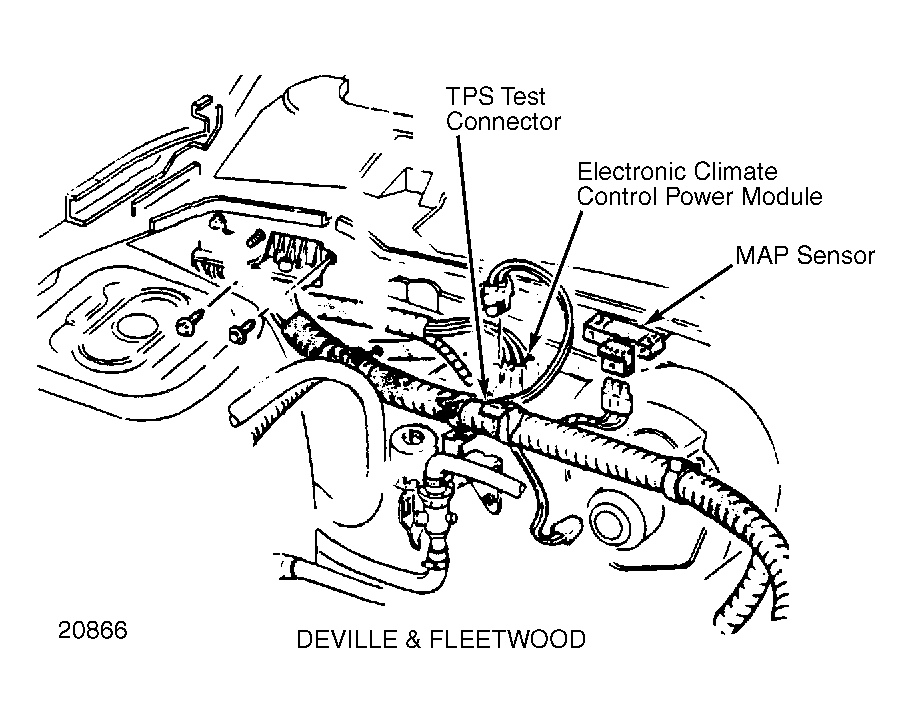 TPS Test Connector

Electronic Climate Control Power Module

MAP Sensor

20866

DEVILLE & FLEETWOOD