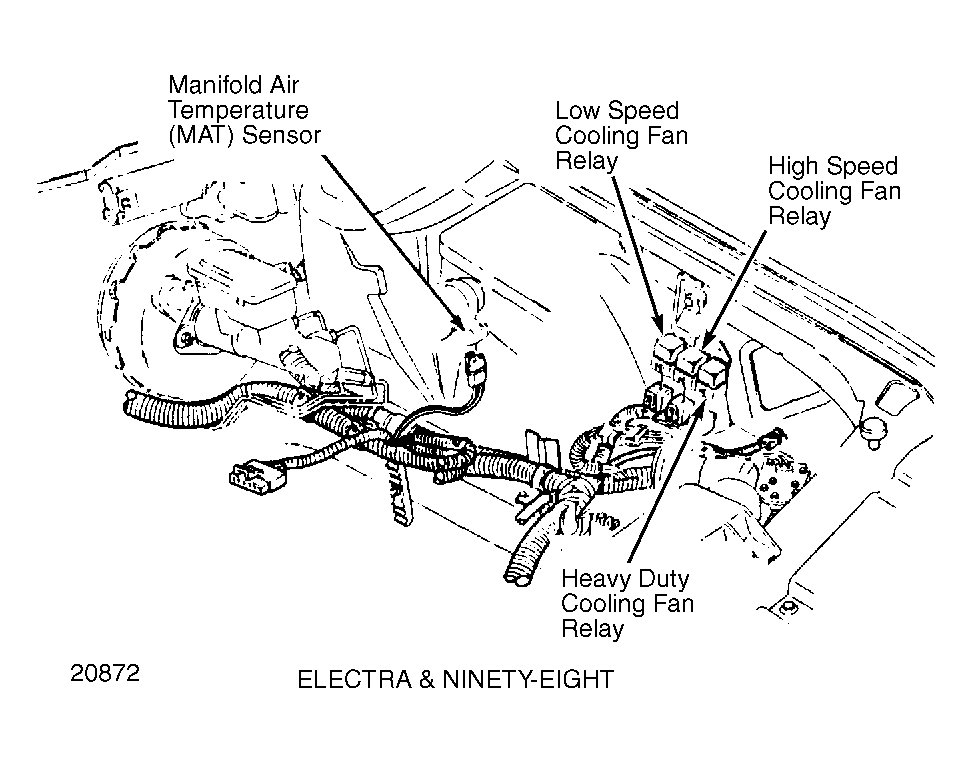 Manifold Air Temperature (MAT) Sensor

Low Speed Cooling Fan Relay

High Speed Cooling Fan Relay

Heavy Duty Cooling Fan Relay

20872

ELECTRA & NINETY-EIGHT