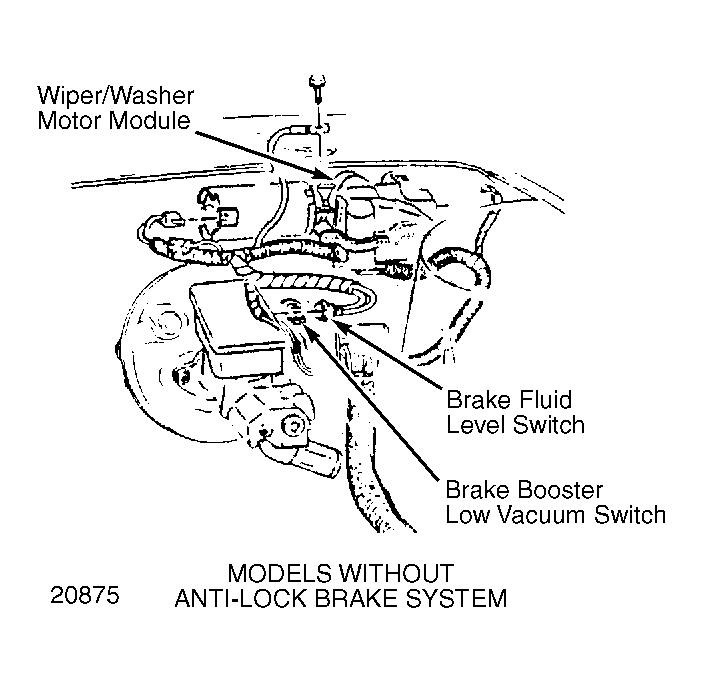 Wiper/Washer
Motor Module

Brake Fluid
Level Switch

Brake Booster
Low Vacuum Switch

20875

MODELS WITHOUT
ANTI-LOCK BRAKE SYSTEM