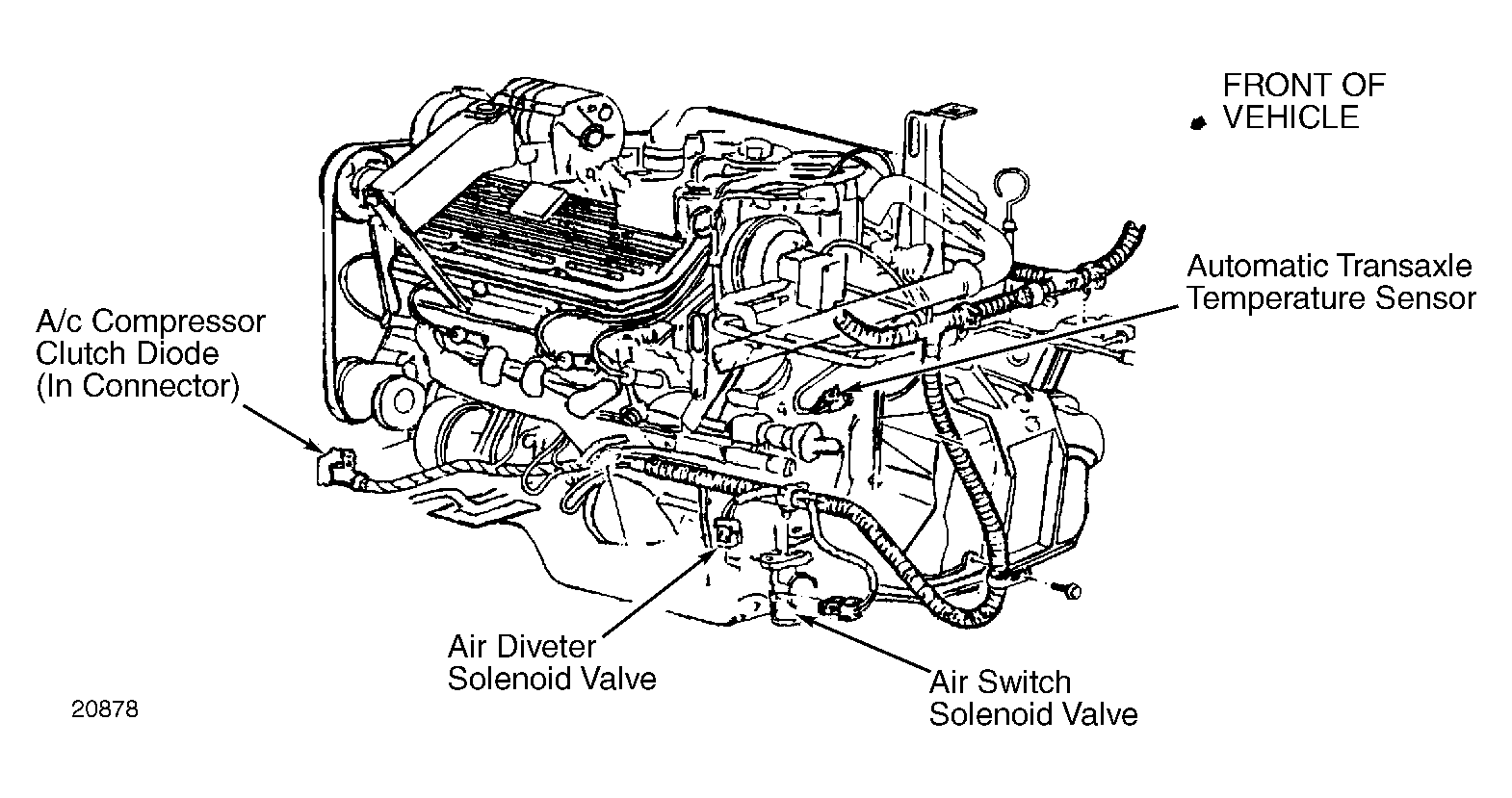 FRONT OF VEHICLE

Automatic Transaxle Temperature Sensor

A/c Compressor Clutch Diode (In Connector)

Air Diveter Solenoid Valve

Air Switch Solenoid Valve

20878