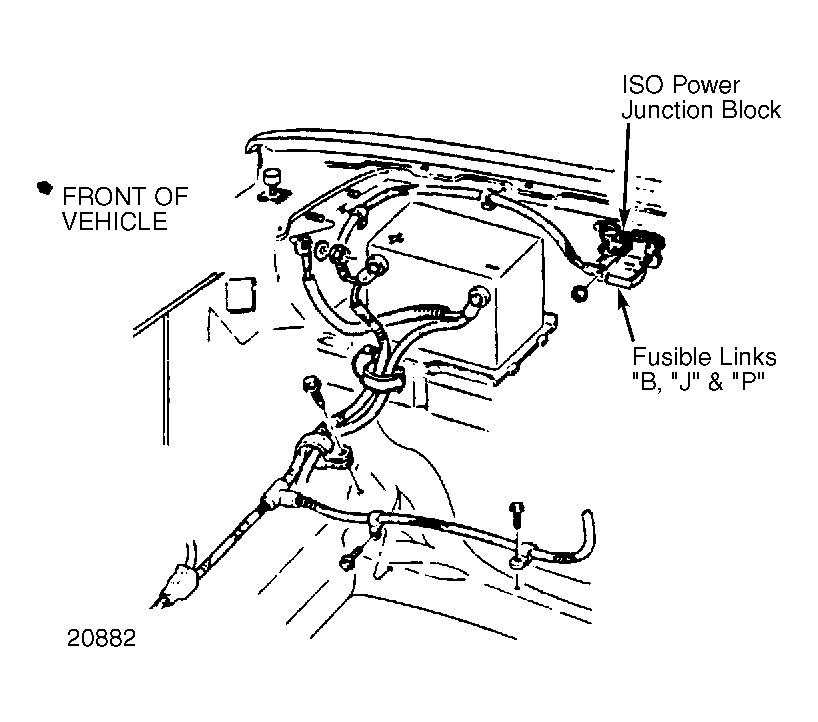 ISO Power Junction Block

FRONT OF VEHICLE

Fusible Links "B, "J" & "P"

20882