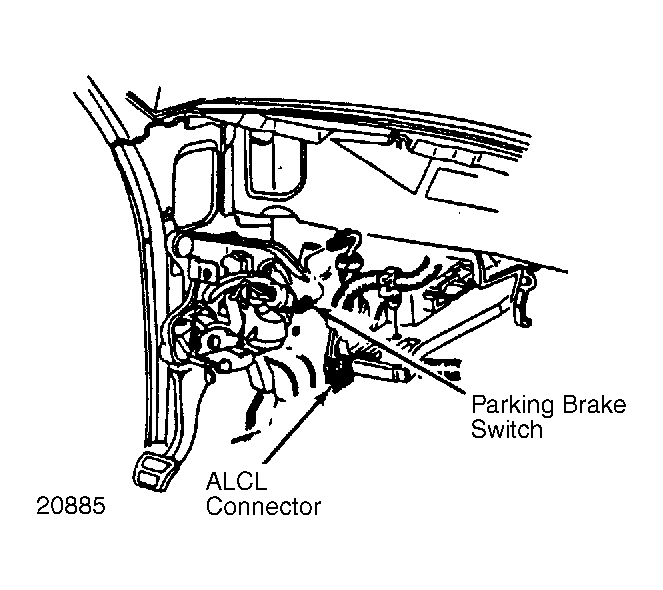 Parking Brake Switch

ALCL Connector

20885