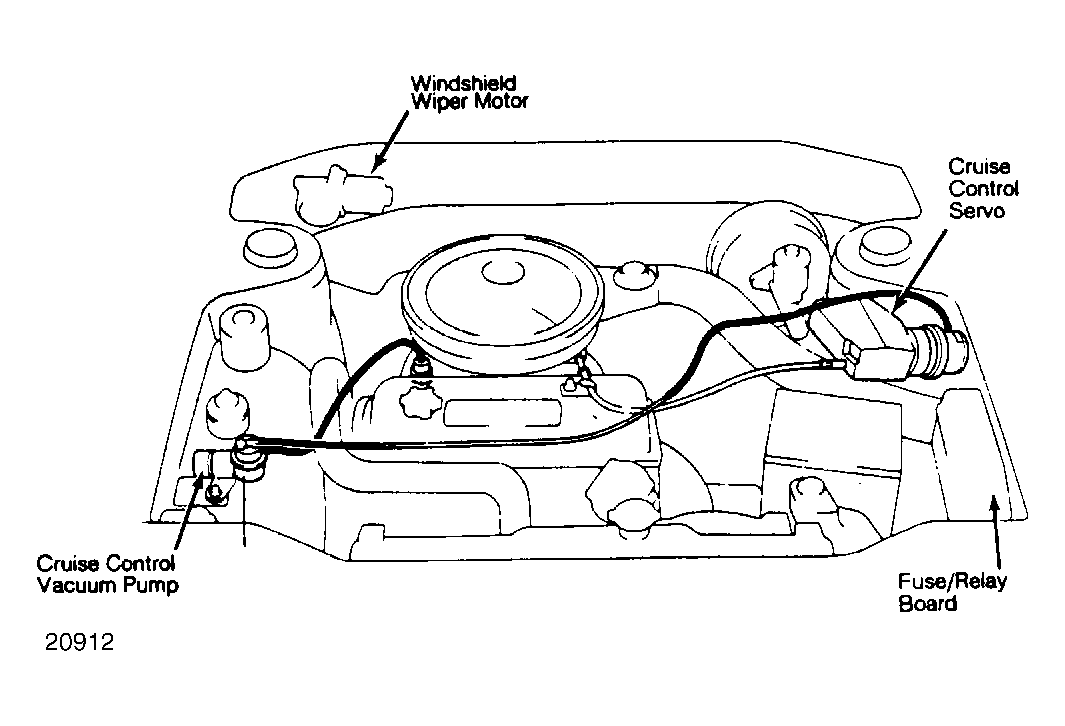 Windshield Wiper Motor

Cruise Control Servo

Cruise Control Vacuum Pump

Fuse/Relay Board

20912