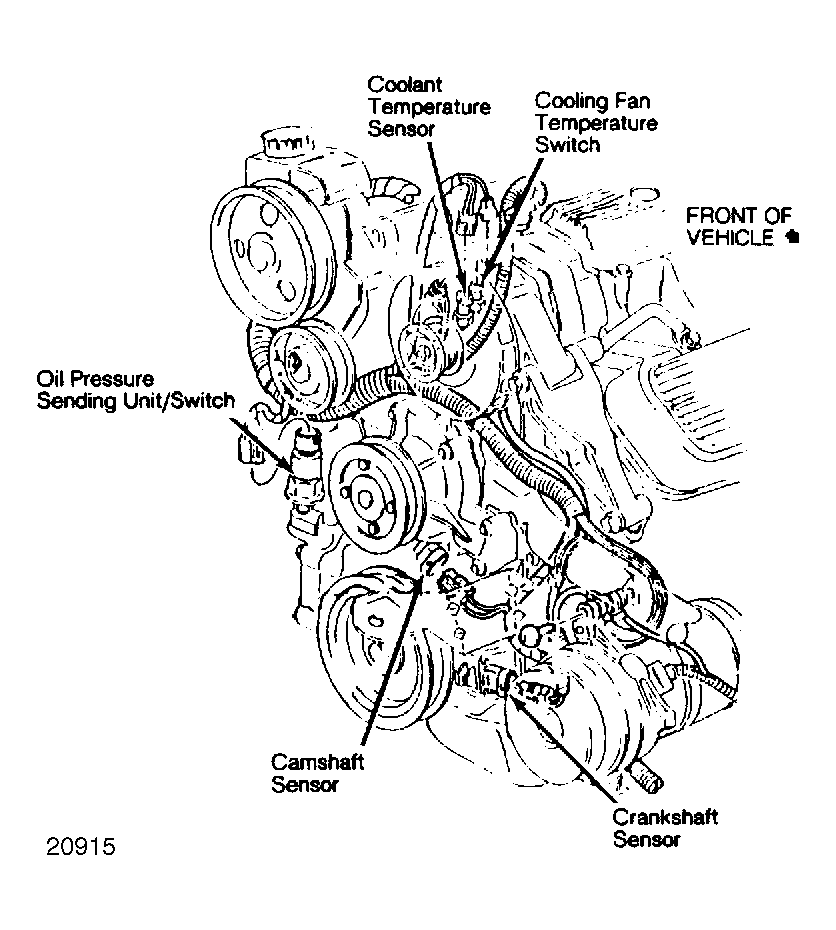 Coolant Temperature Sensor

Cooling Fan Temperature Switch

FRONT OF VEHICLE

Oil Pressure Sending Unit/Switch

Camshaft Sensor

Crankshaft Sensor

20915