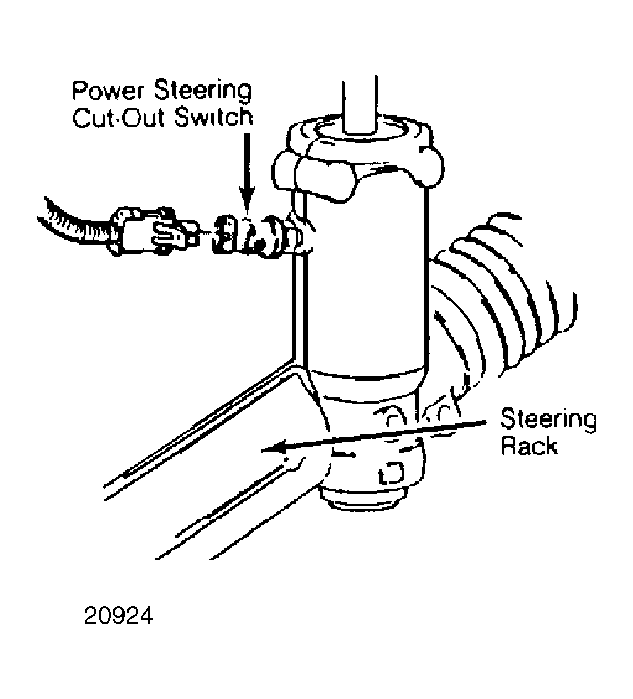 Power Steering
Cut-Out Switch

Steering
Rack

20924