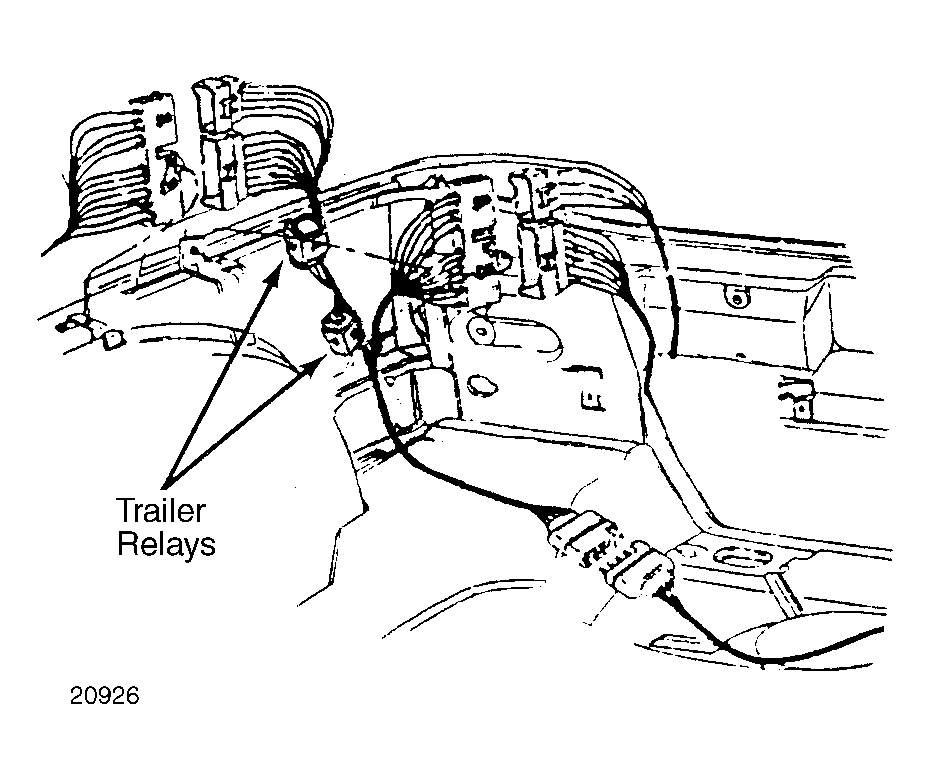 Trailer Relays

20926