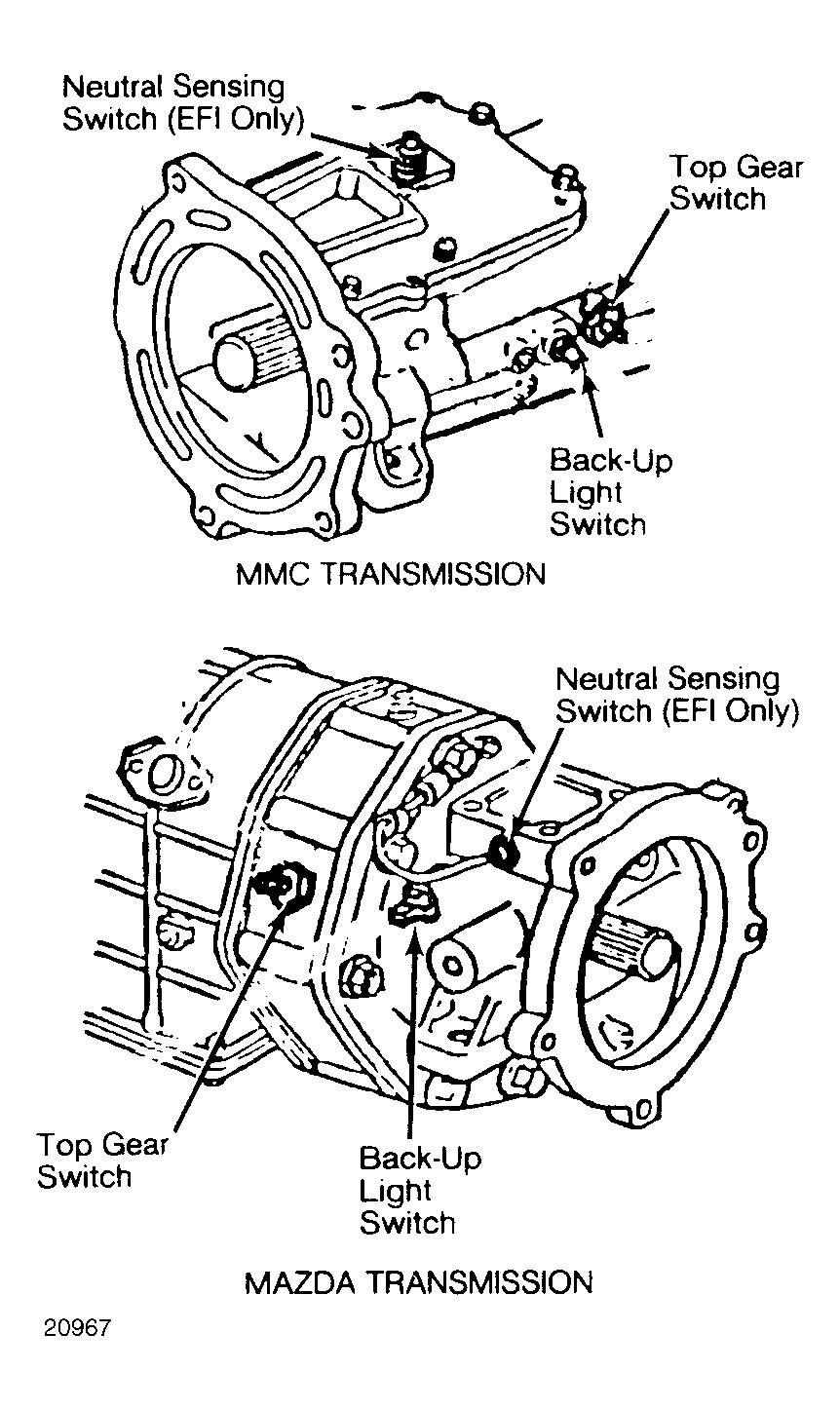 Neutral Sensing Switch (EFI Only)

Top Gear Switch

Back-Up Light Switch

MMC TRANSMISSION

Neutral Sensing Switch (EFI Only)

Top Gear Switch

Back-Up Light Switch

MAZDA TRANSMISSION

20967