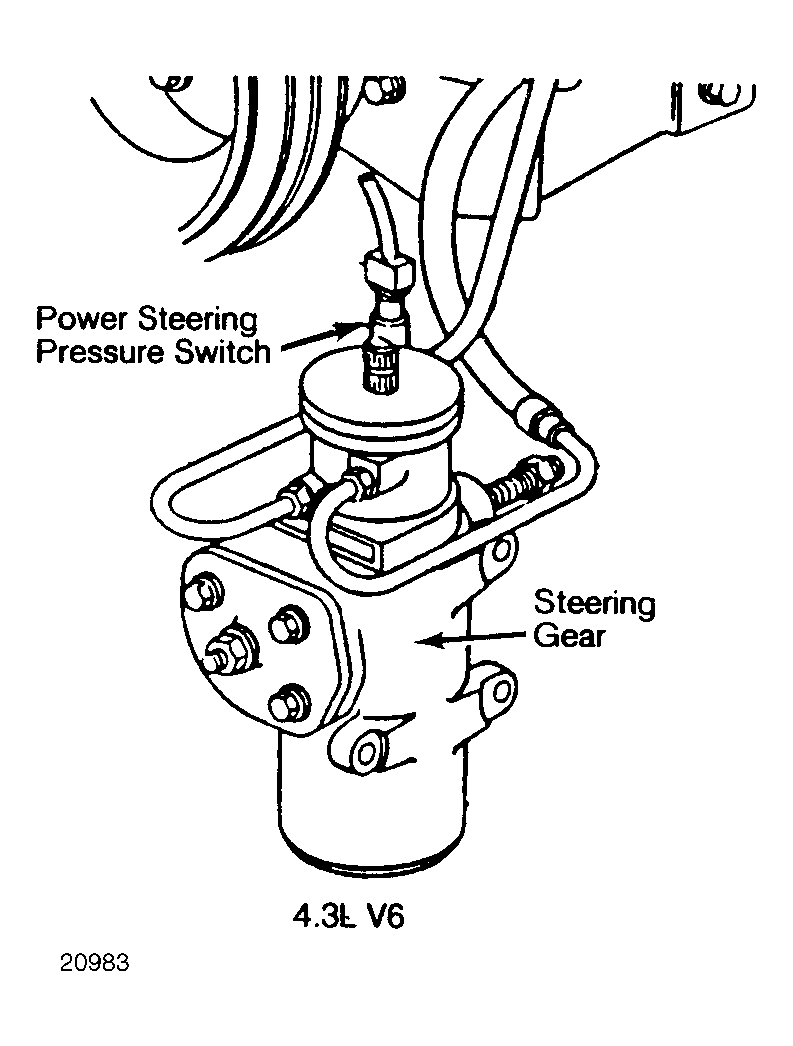 Power Steering Pressure Switch

Steering Gear

4.3L V6

20983