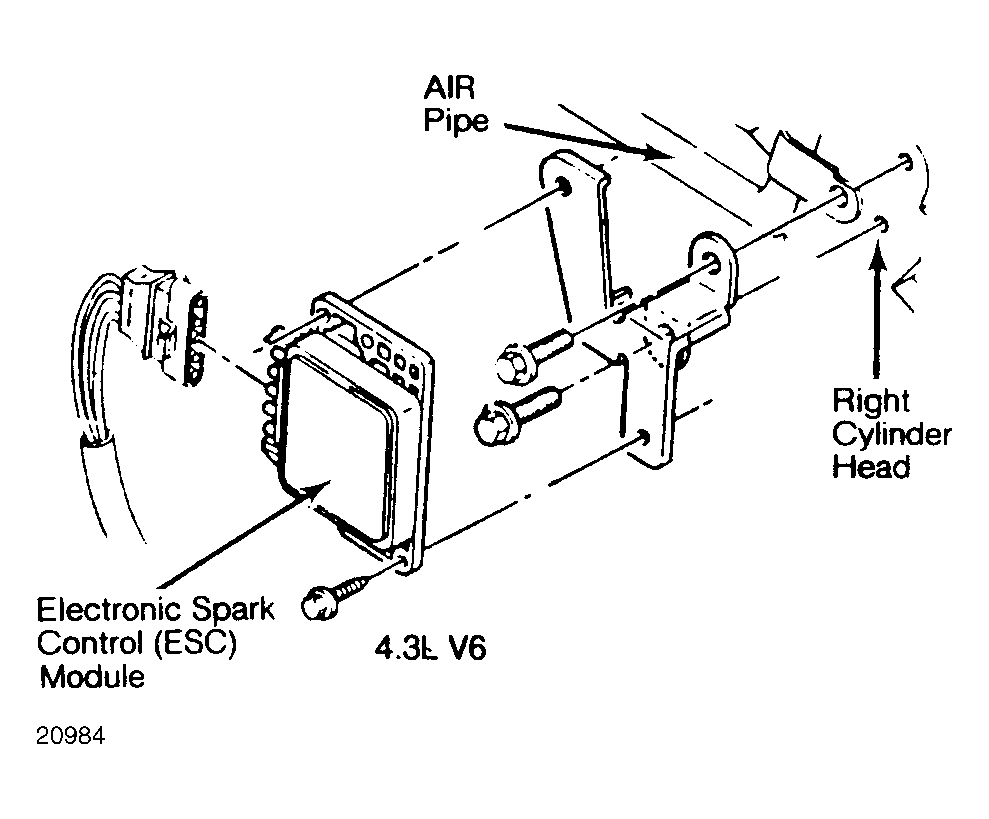 AIR
Pipe

Right
Cylinder
Head

Electronic Spark
Control (ESC)
Module

4.3L V6

20984