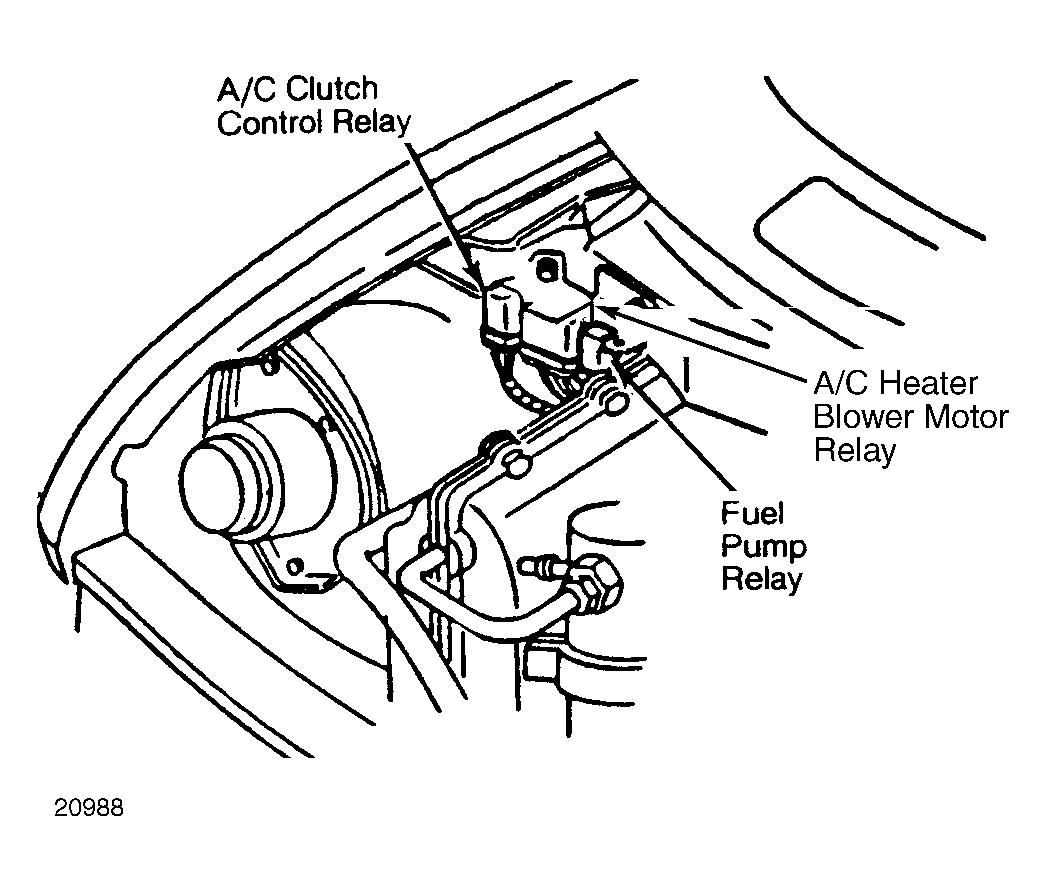 A/C Clutch Control Relay

A/C Heater Blower Motor Relay

Fuel Pump Relay

20988