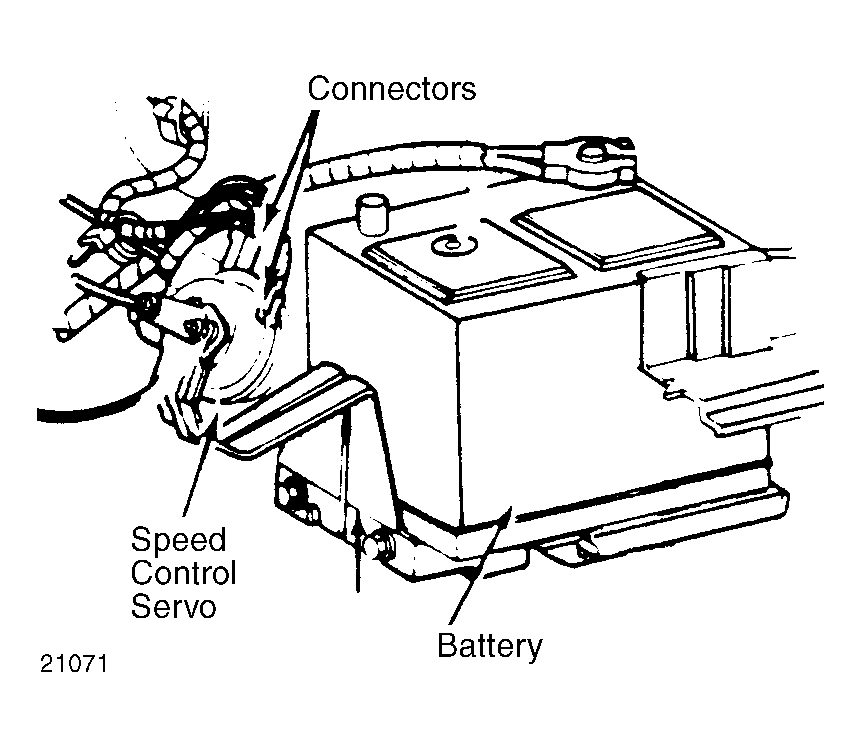 Connectors

Speed Control Servo

Battery

21071