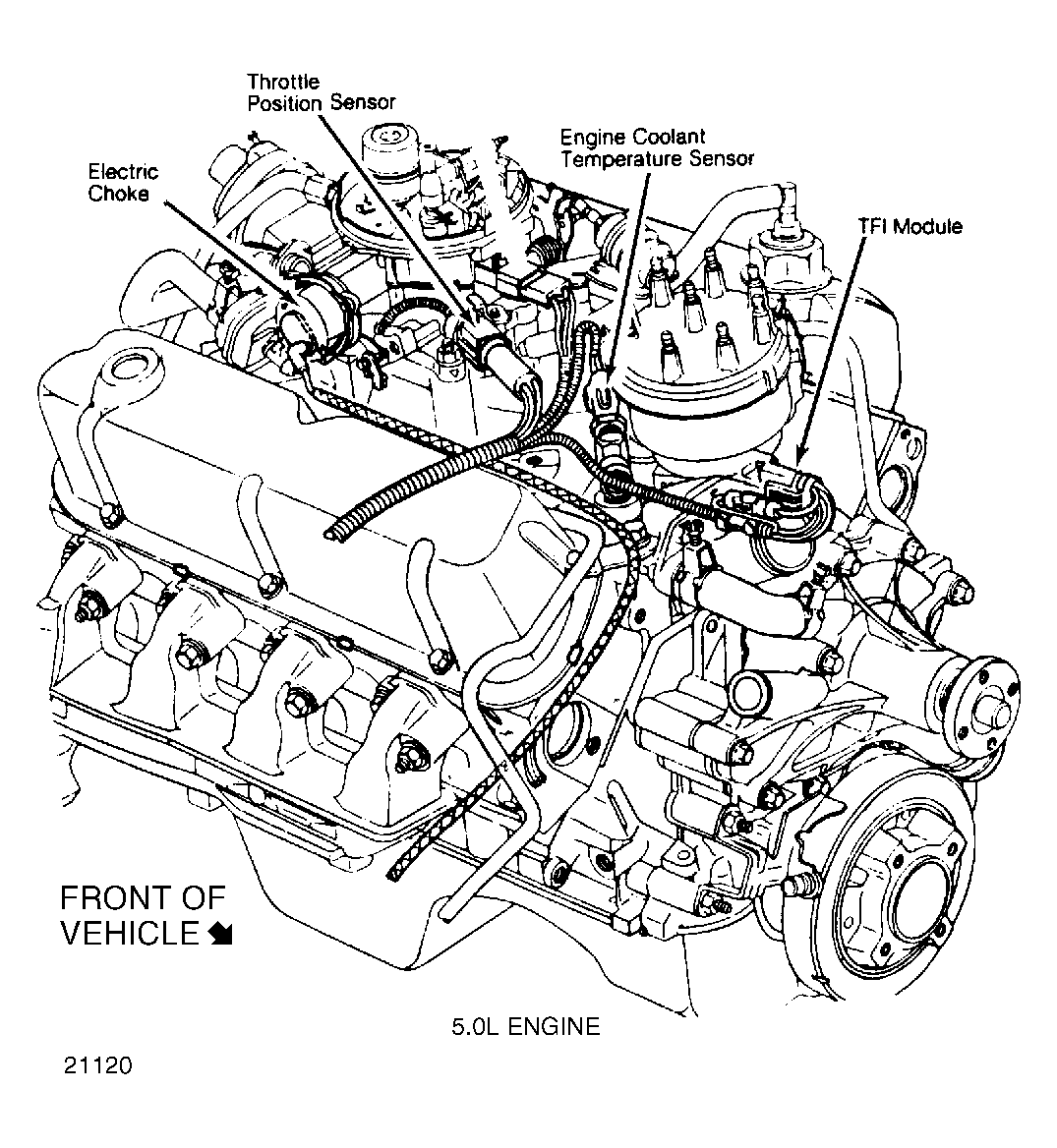 Throttle Position Sensor

Electric Choke

Engine Coolant Temperature Sensor

TFI Module

FRONT OF VEHICLE

5.0L ENGINE

21120