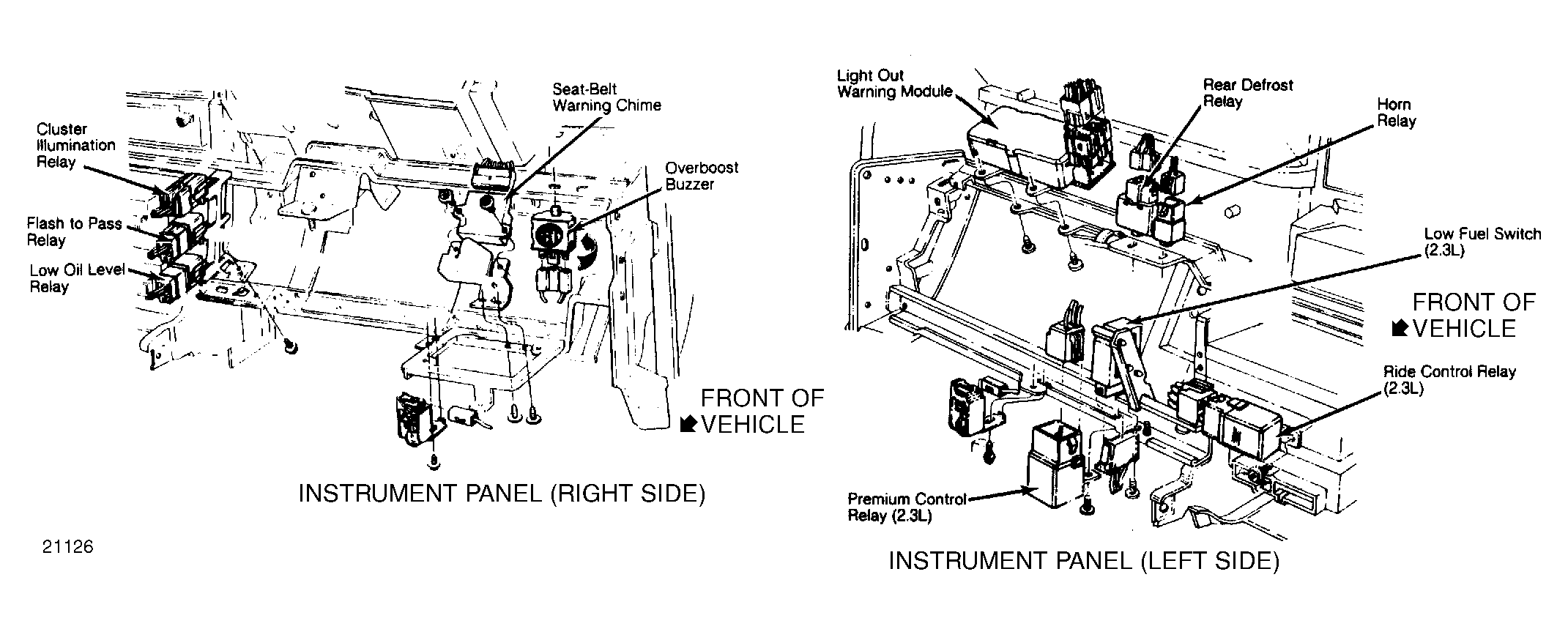 Cluster Illumination Relay

Flash to Pass Relay

Low Oil Level Relay

Seat-Belt Warning Chime

Overboost Buzzer

FRONT OF VEHICLE

INSTRUMENT PANEL (RIGHT SIDE)

21126

Light Out Warning Module

Rear Defrost Relay

Horn Relay

Low Fuel Switch (2.3L)

FRONT OF VEHICLE

Ride Control Relay (2.3L)

Premium Control Relay (2.3L)

INSTRUMENT PANEL (LEFT SIDE)