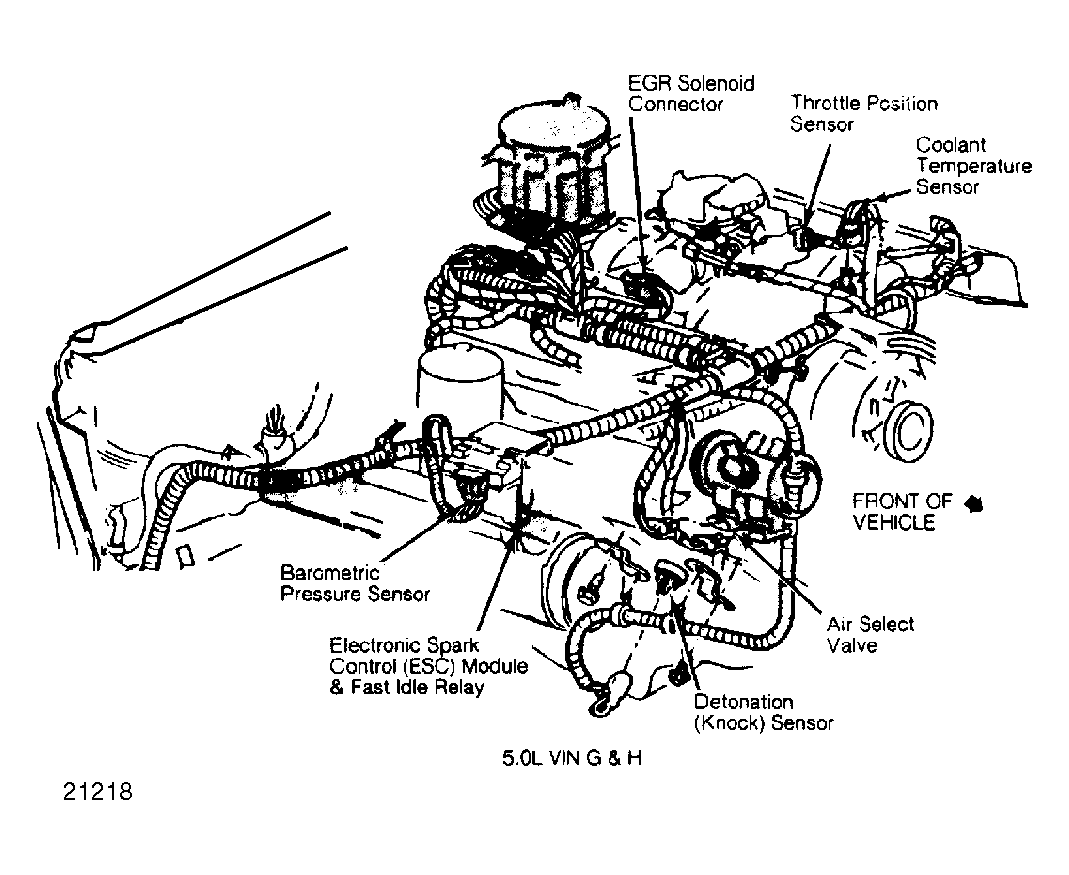 EGR Solenoid Connector

Throttle Position Sensor

Coolant Temperature Sensor

FRONT OF VEHICLE

Barometric Pressure Sensor

Electronic Spark Control (ESC) Module & Fast Idle Relay

Air Select Valve

Detonation (Knock) Sensor

5.0L VIN G & H

21218