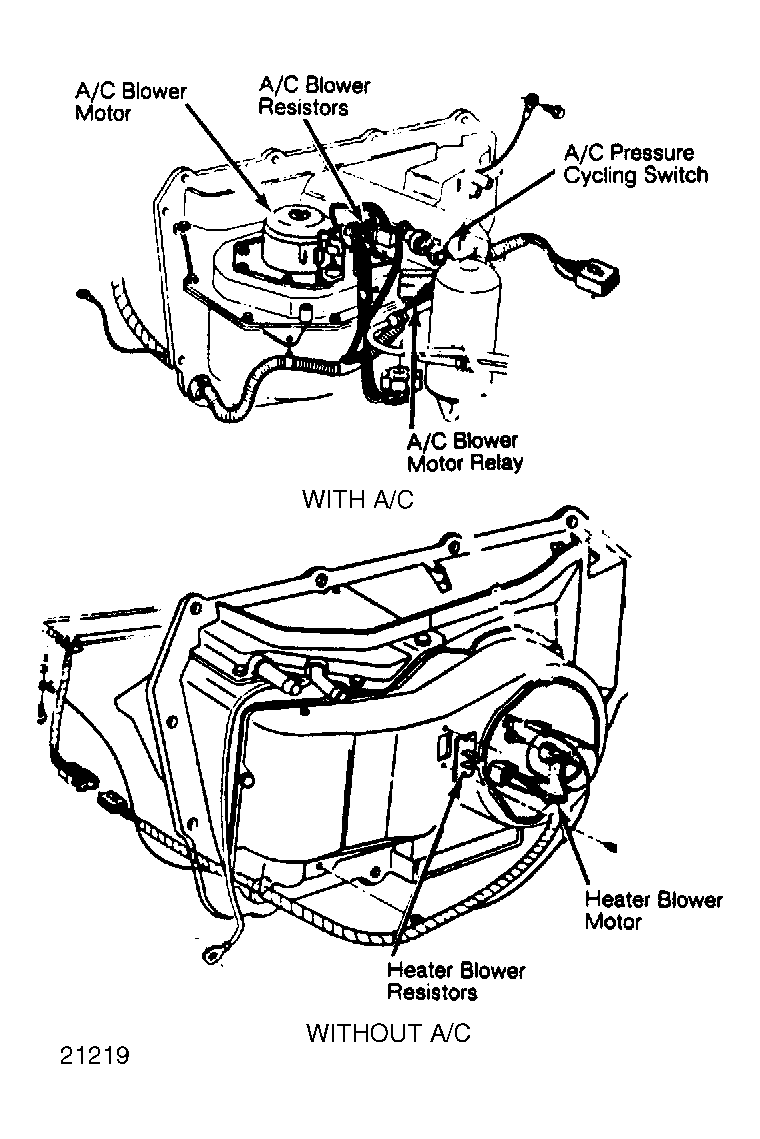 A/C Blower Motor

A/C Blower Resistors

A/C Pressure Cycling Switch

A/C Blower Motor Relay

WITH A/C

Heater Blower Motor

Heater Blower Resistors

WITHOUT A/C

21219