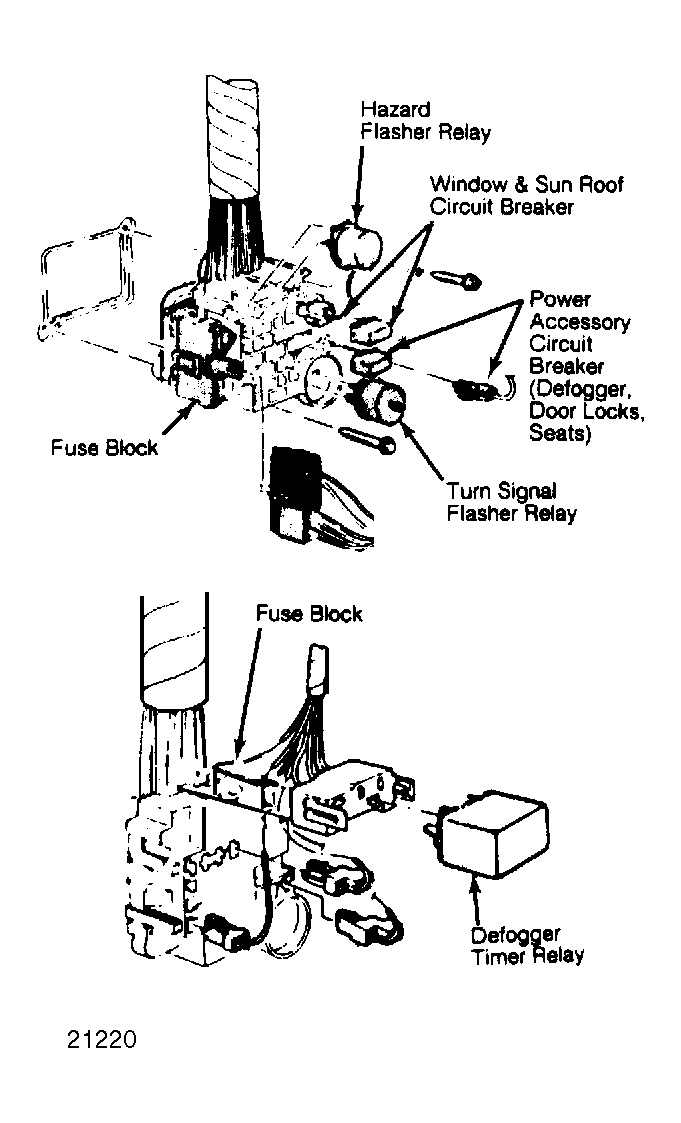 Hazard Flasher Relay

Window & Sun Roof Circuit Breaker

Power Accessory Circuit Breaker (Defogger, Door Locks, Seats)

Fuse Block

Turn Signal Flasher Relay

Fuse Block

Defogger Timer Relay

21220