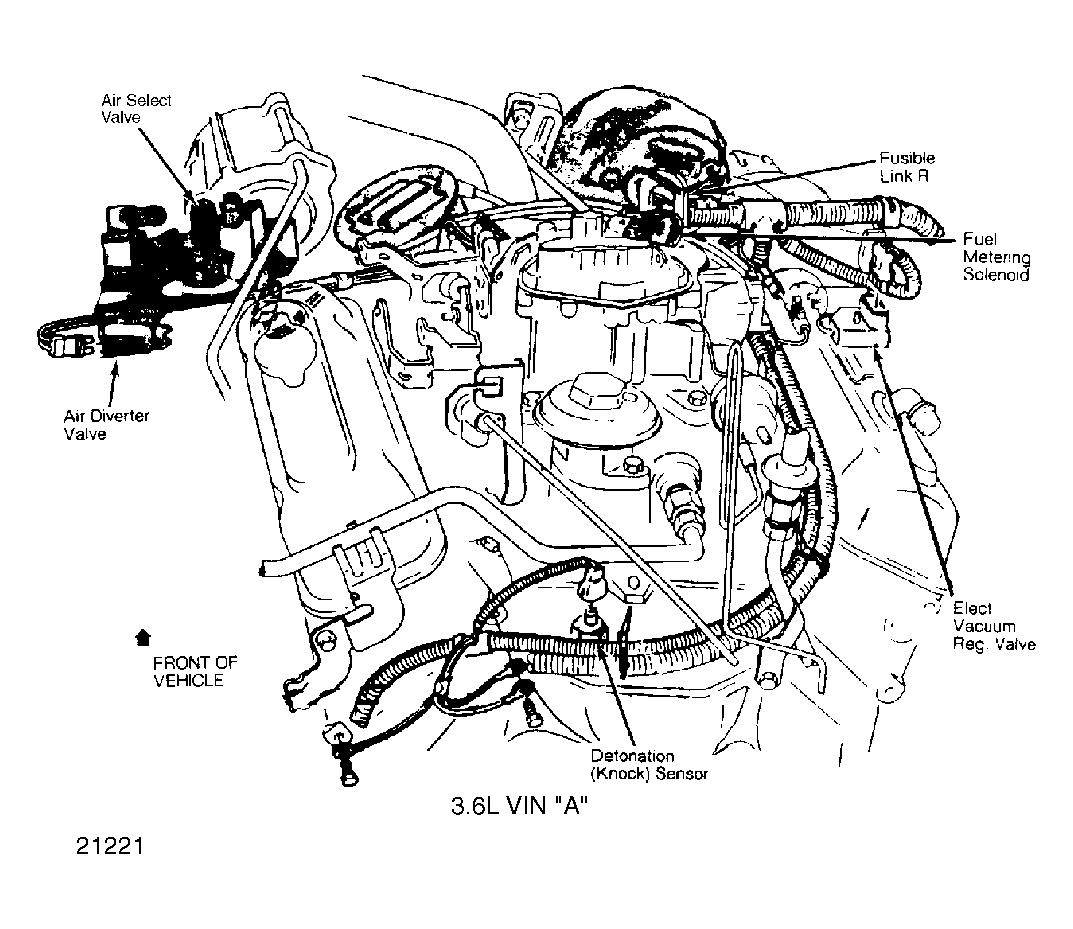 Air Select Valve

Fusible Link R

Fuel Metering Solenoid

Air Diverter Valve

Elect Vacuum Reg. Valve

FRONT OF VEHICLE

Detonation (Knock) Sensor

3.6L VIN "A"

21221