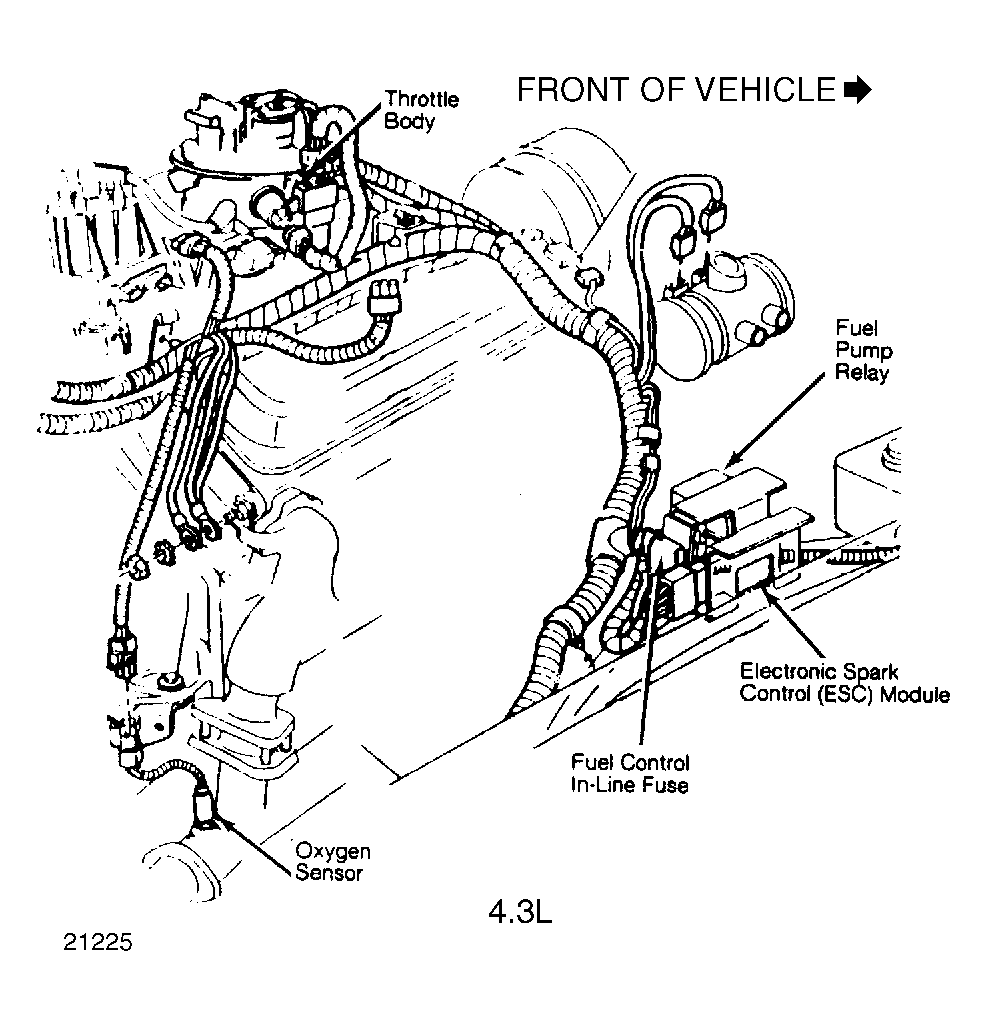 FRONT OF VEHICLE

Throttle Body

Fuel Pump Relay

Electronic Spark Control (ESC) Module

Fuel Control In-Line Fuse

Oxygen Sensor

4.3L

21225