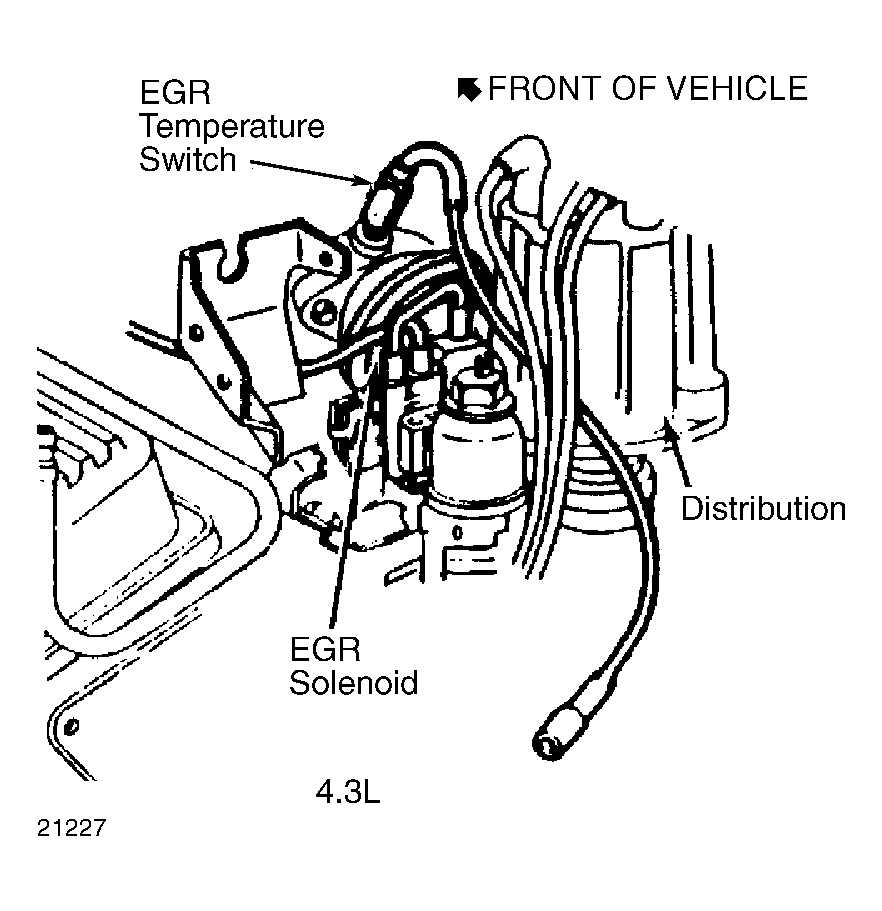 EGR Temperature Switch

FRONT OF VEHICLE

Distribution

EGR Solenoid

4.3L

21227