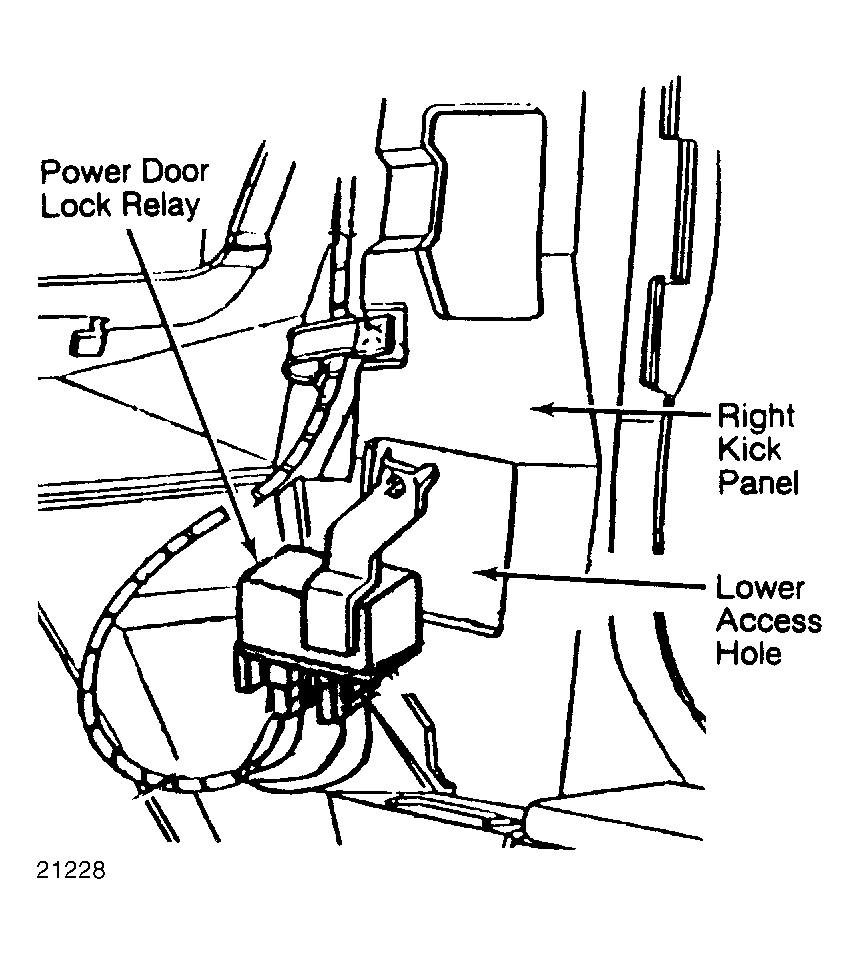 Power Door Lock Relay

Right Kick Panel

Lower Access Hole

21228