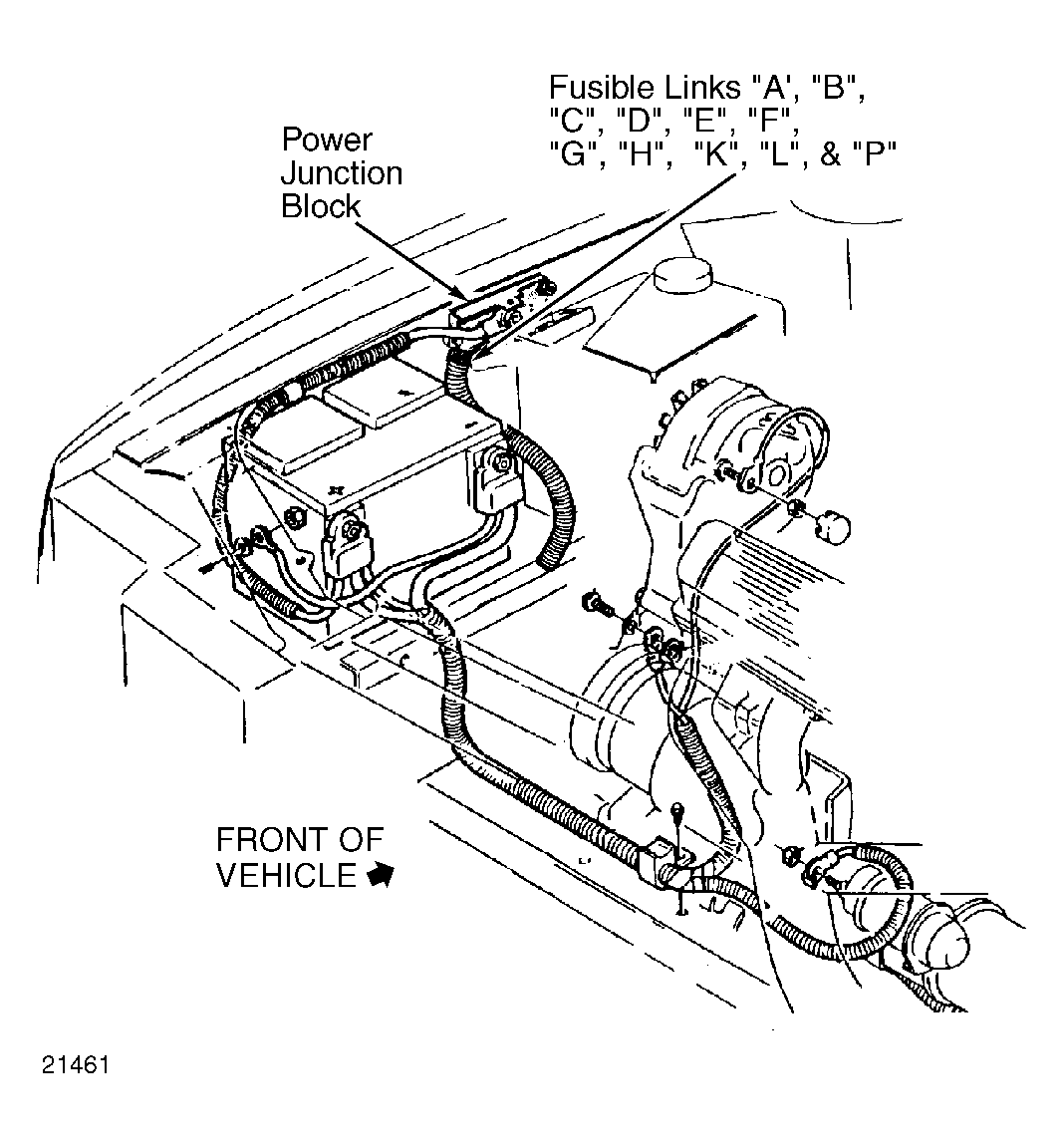 Fusible Links "A', "B", "C", "D", "E", "F", "G", "H", "K", "L", & "P"

Power Junction Block

FRONT OF VEHICLE

21461