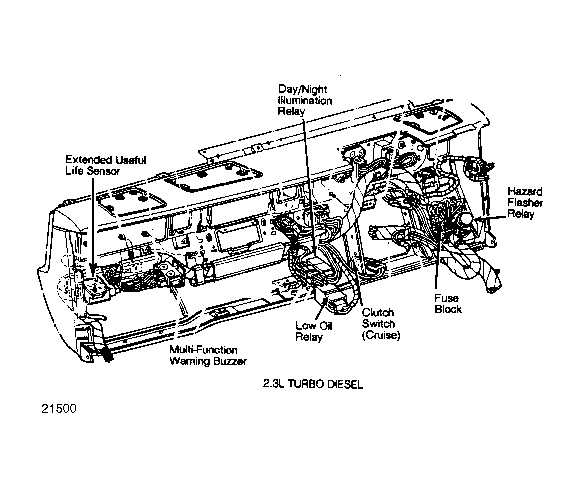 Day/Night Illumination Relay

Extended Useful Life Sensor

Hazard Flasher Relay

Fuse Block

Clutch Switch (Cruise)

Low Oil Relay

Multi-Function Warning Buzzer

2.3L TURBO DIESEL

21500