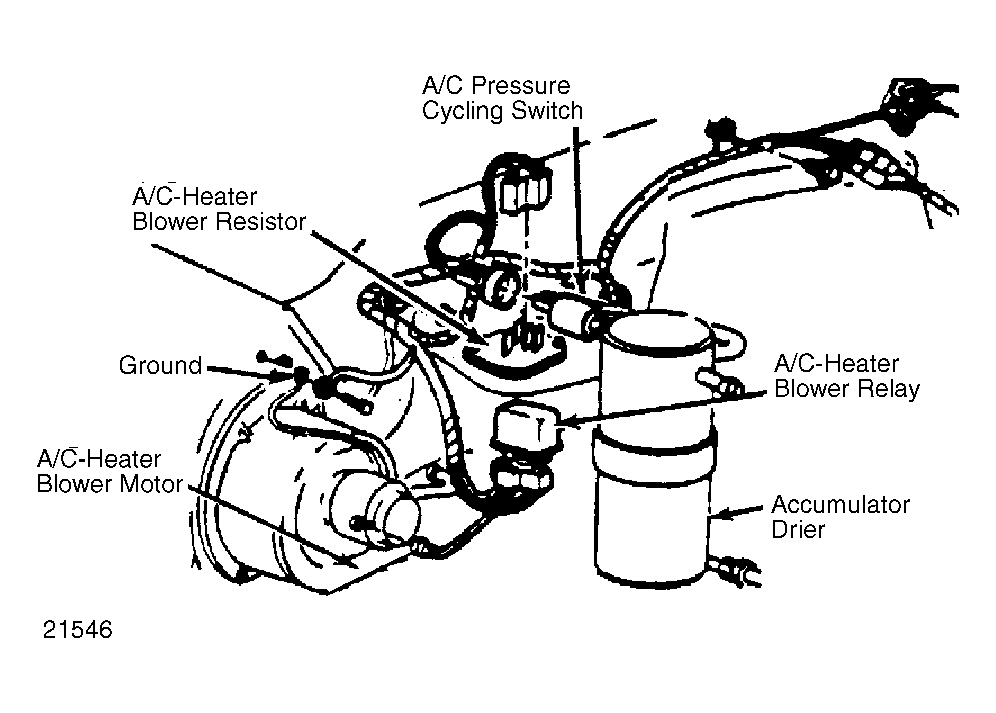 A/C Pressure Cycling Switch

A/C-Heater Blower Resistor

Ground

A/C-Heater Blower Relay

A/C-Heater Blower Motor

Accumulator Drier

21546