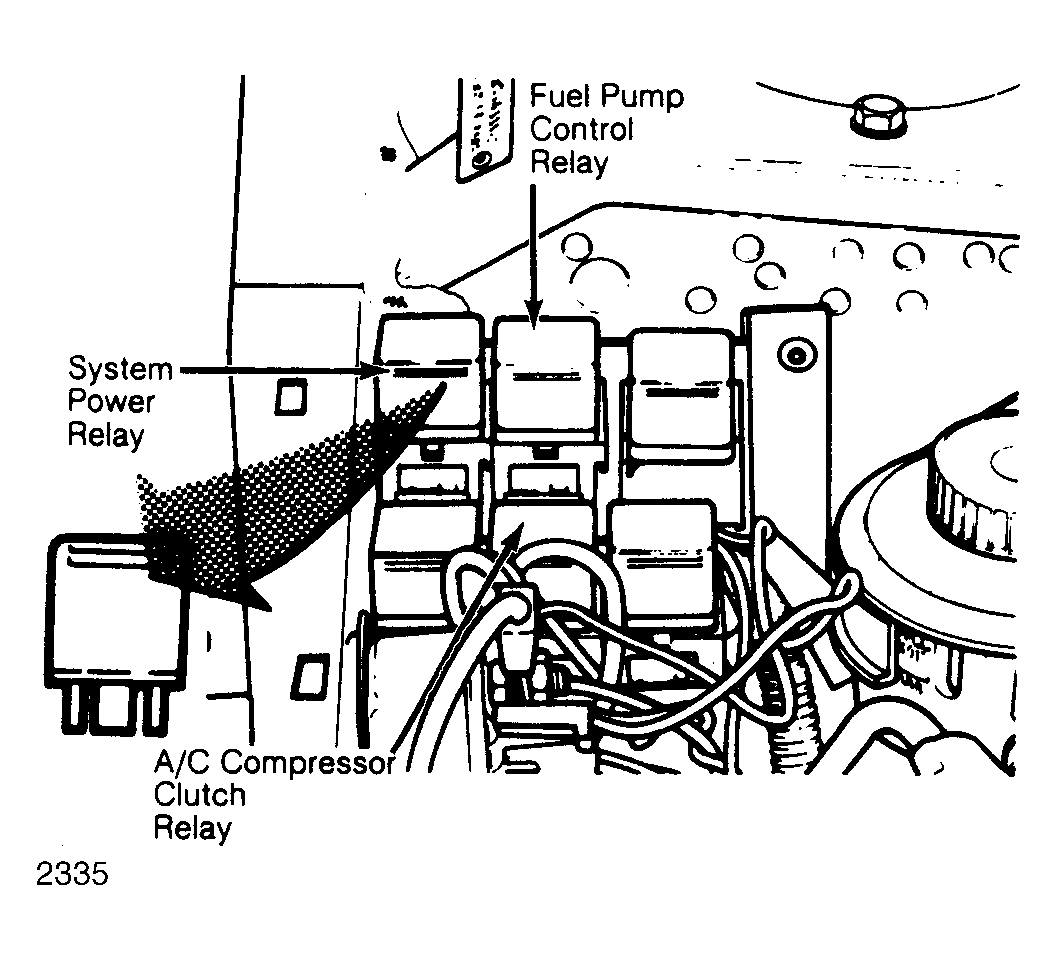 Fuel Pump Control Relay

System Power Relay

A/C Compressor Clutch Relay

2335