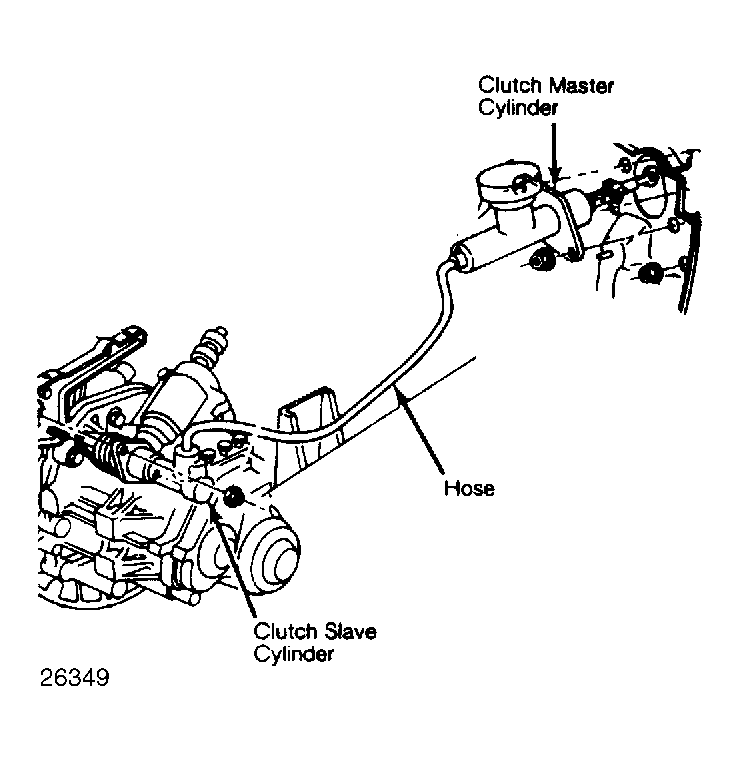 Clutch Master Cylinder

Hose

Clutch Slave Cylinder

26349