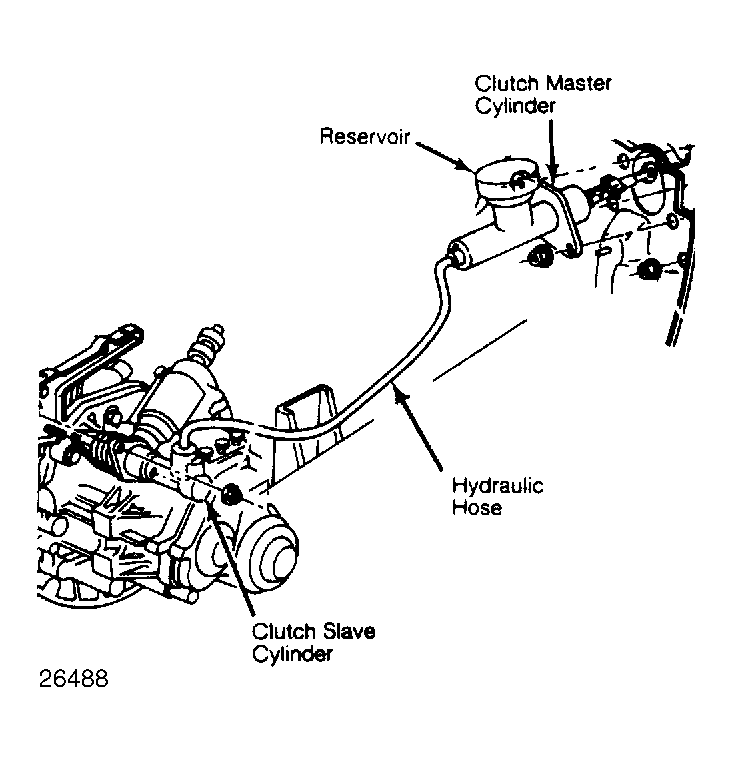 Clutch Master Cylinder

Reservoir

Hydraulic Hose

Clutch Slave Cylinder

26488