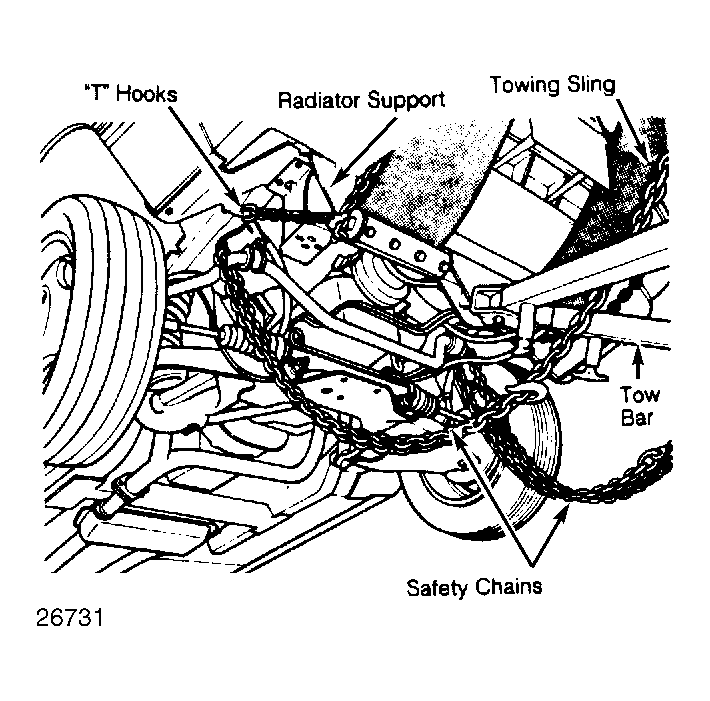 "T" Hooks
Radiator Support
Towing Sling
Tow Bar
Safety Chains
26731