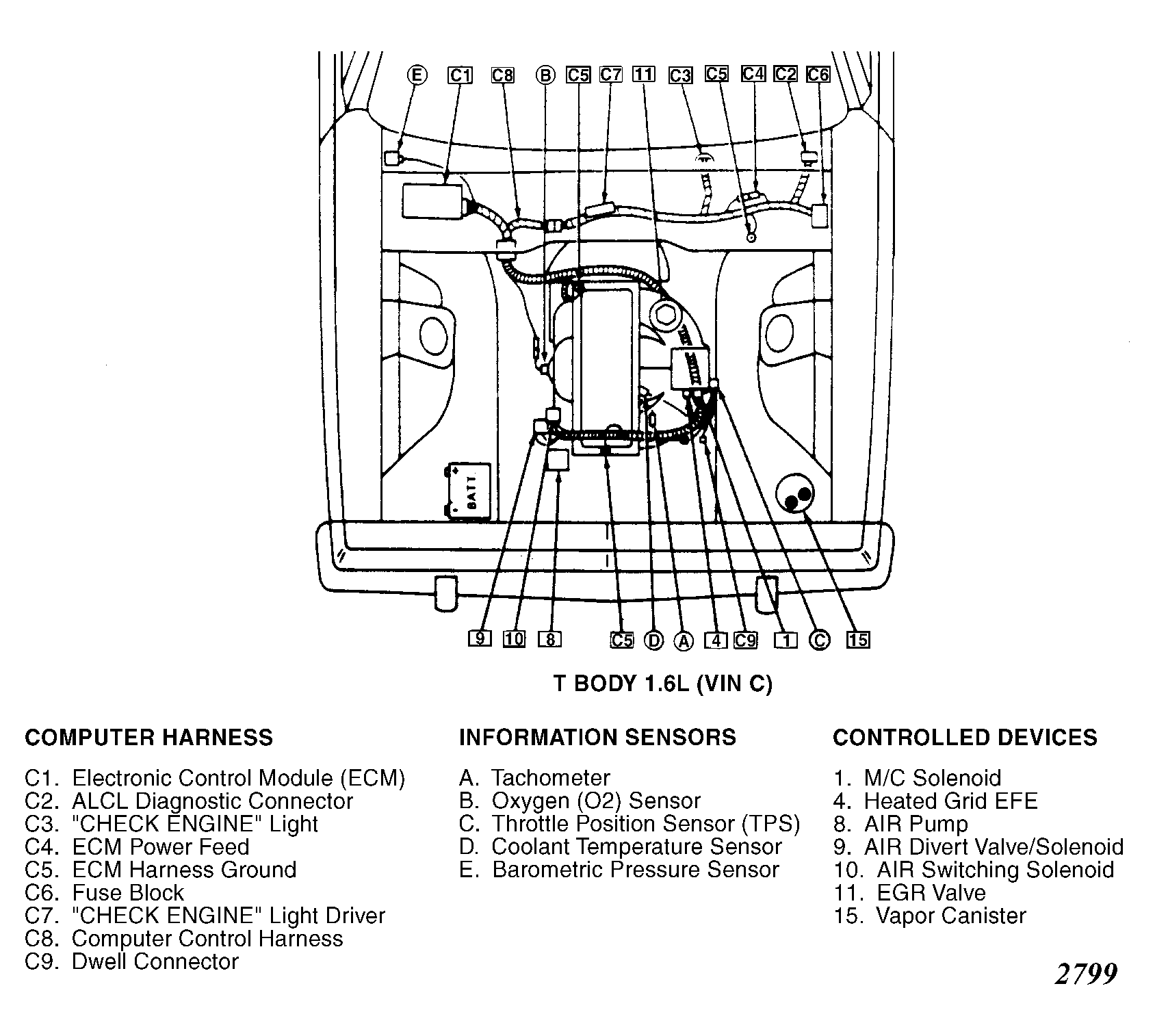 E C1 C8 B C5 C7 11 C3 C5 C4 C2 C6

BATT

9 10 8 C5 D A 4 C9 1 C 15

T BODY 1.6L (VIN C)

COMPUTER HARNESS

C1. Electronic Control Module (ECM)
C2. ALCL Diagnostic Connector
C3. "CHECK ENGINE" Light
C4. ECM Power Feed
C5. ECM Harness Ground
C6. Fuse Block
C7. "CHECK ENGINE" Light Driver
C8. Computer Control Harness
C9. Dwell Connector

INFORMATION SENSORS

A. Tachometer
B. Oxygen (O2) Sensor
C. Throttle Position Sensor (TPS)
D. Coolant Temperature Sensor
E. Barometric Pressure Sensor

CONTROLLED DEVICES

1. M/C Solenoid
4. Heated Grid EFE
8. AIR Pump
9. AIR Divert Valve/Solenoid
10. AIR Switching Solenoid
11. EGR Valve
15. Vapor Canister

2799