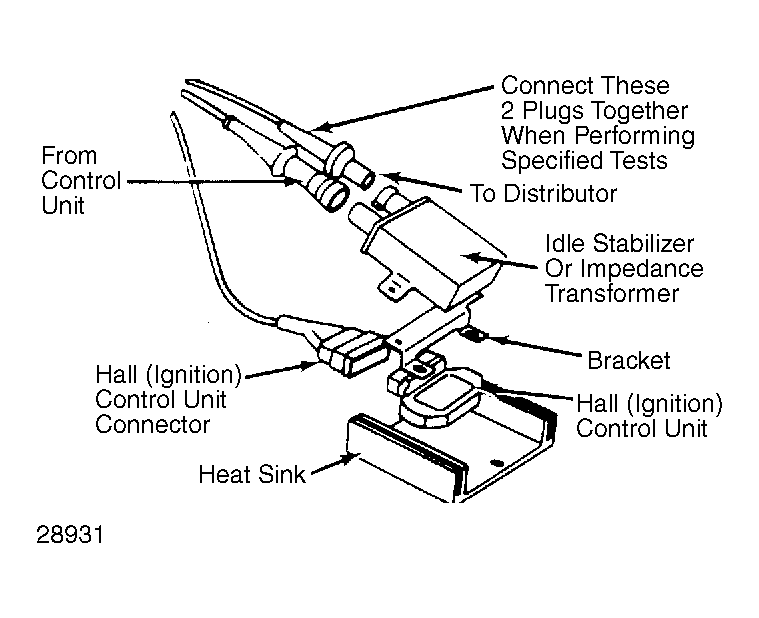 Connect These 2 Plugs Together When Performing Specified Tests

From Control Unit

To Distributor

Idle Stabilizer Or Impedance Transformer

Bracket

Hall (Ignition) Control Unit Connector

Hall (Ignition) Control Unit

Heat Sink

28931