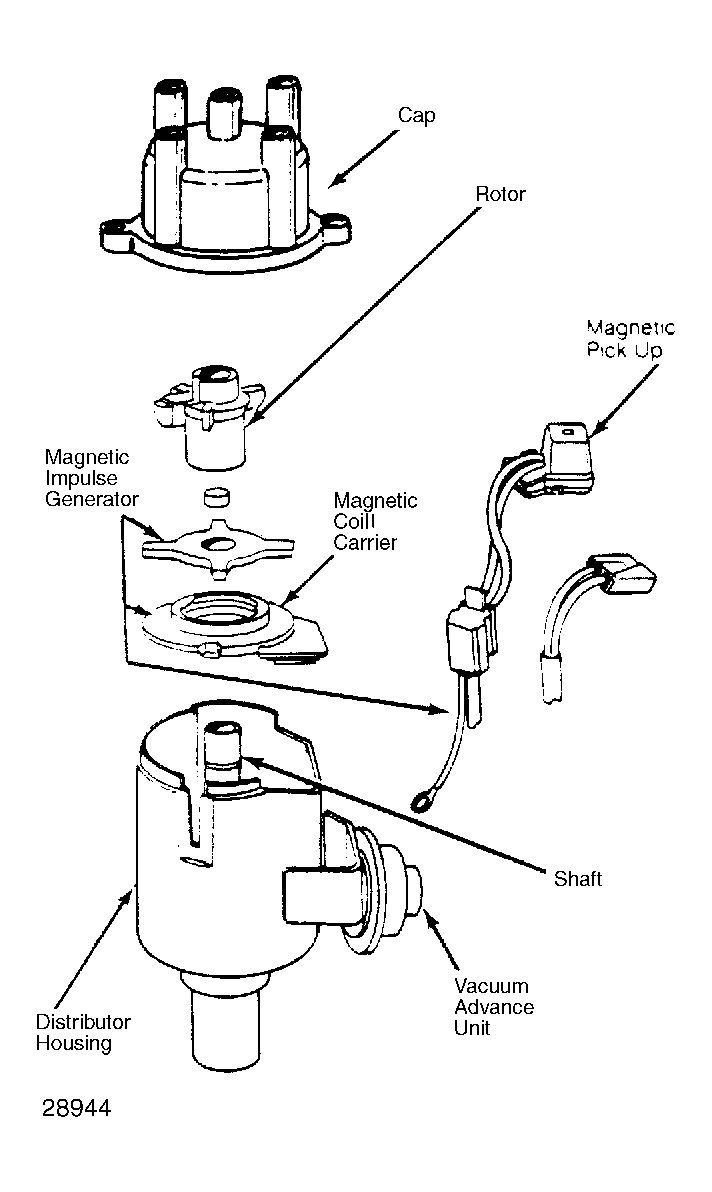 Cap

Rotor

Magnetic
Pick Up

Magnetic
Impulse
Generator

Magnetic
Coill
Carrier

Shaft

Vacuum
Advance
Unit

Distributor
Housing

28944