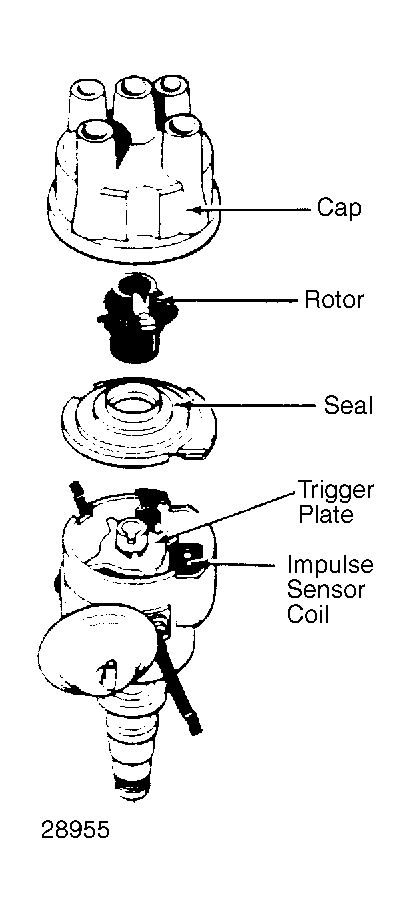 Cap

Rotor

Seal

Trigger Plate

Impulse Sensor Coil

28955