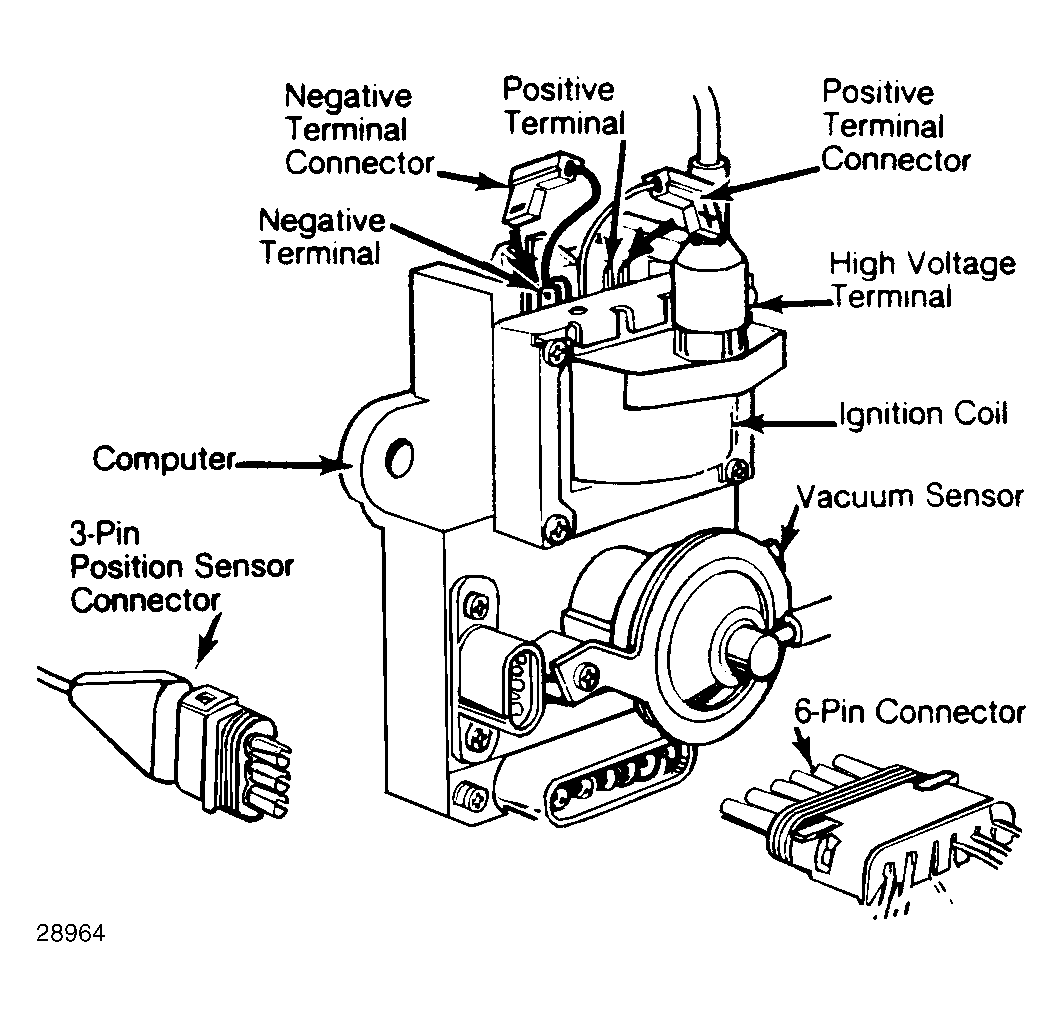 Negative Terminal Connector

Positive Terminal

Positive Terminal Connector

Negative Terminal

High Voltage Terminal

Ignition Coil

Computer

Vacuum Sensor

3-Pin Position Sensor Connector

6-Pin Connector

28964