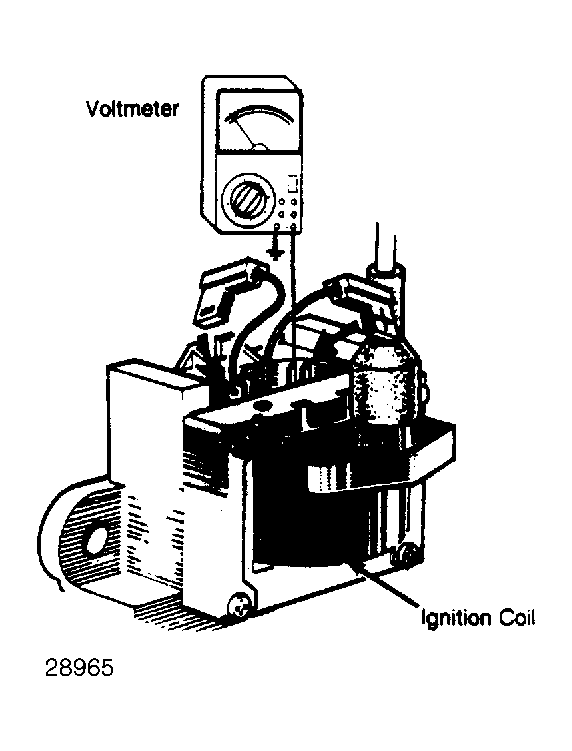 Voltmeter

Ignition Coil

28965