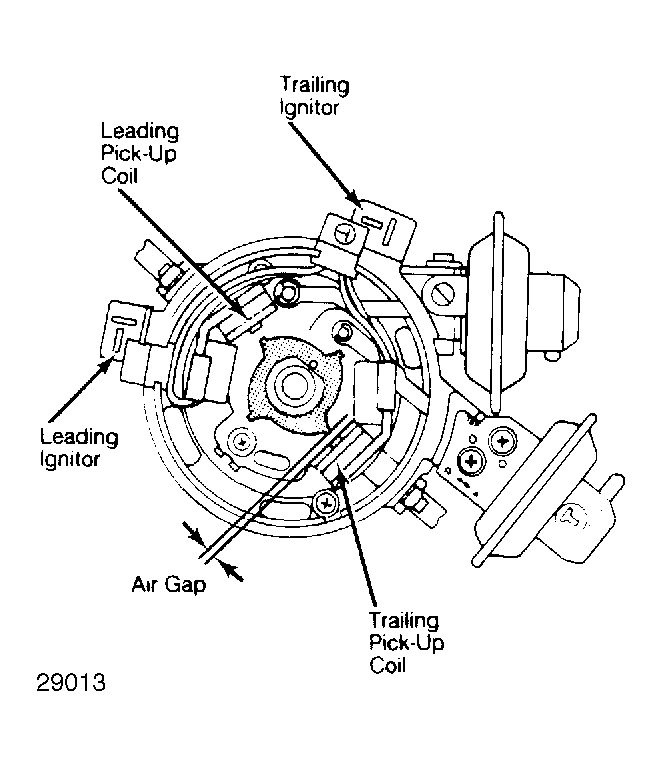 Trailing Ignitor

Leading Pick-Up Coil

Leading Ignitor

Air Gap

Trailing Pick-Up Coil

29013