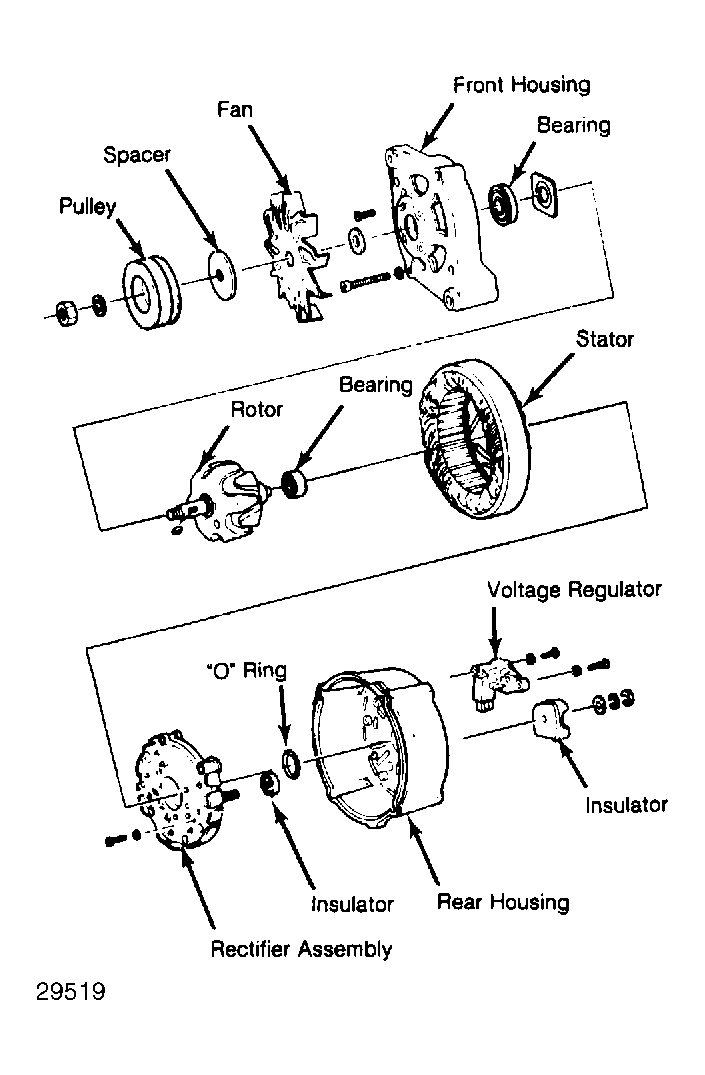 Front Housing
Fan
Bearing
Spacer
Pulley
Stator
Bearing
Rotor
Voltage Regulator
"O" Ring
Insulator
Insulator
Rear Housing
Rectifier Assembly
29519