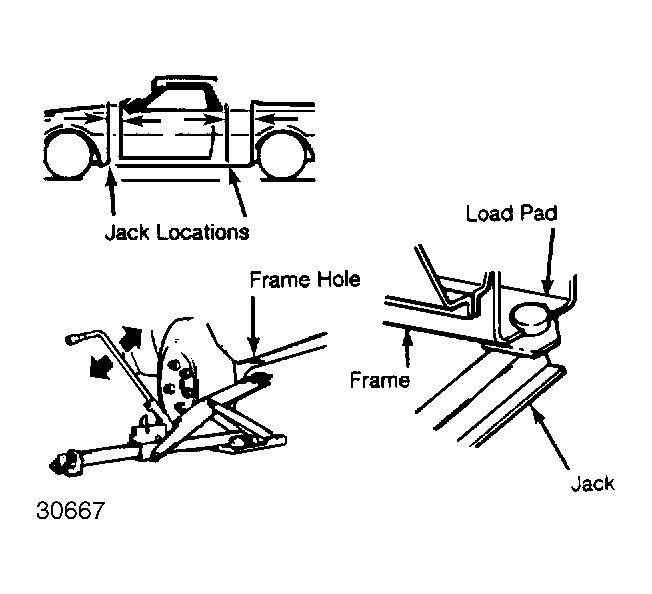 Jack Locations

Load Pad

Frame Hole

Frame

Jack

30667