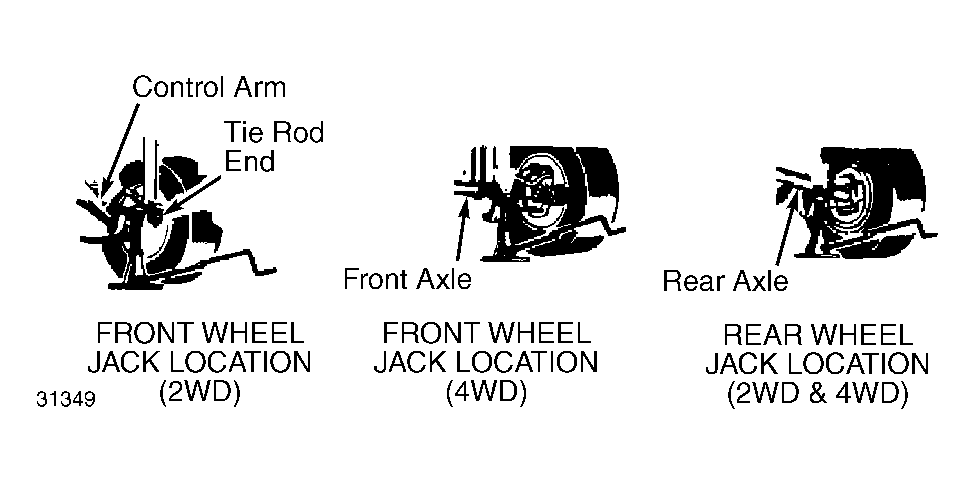 Control Arm

Tie Rod End

Front Axle

Rear Axle

FRONT WHEEL JACK LOCATION (2WD)

FRONT WHEEL JACK LOCATION (4WD)

REAR WHEEL JACK LOCATION (2WD & 4WD)

31349