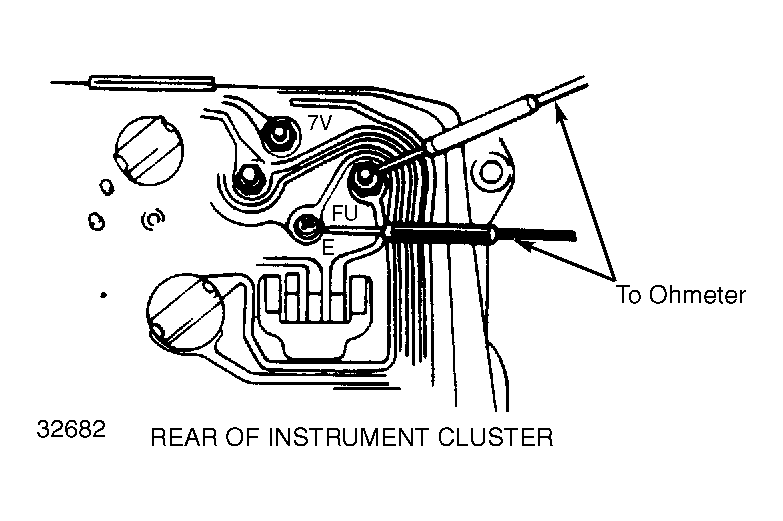 7V

FU

E

To Ohmeter

32682

REAR OF INSTRUMENT CLUSTER