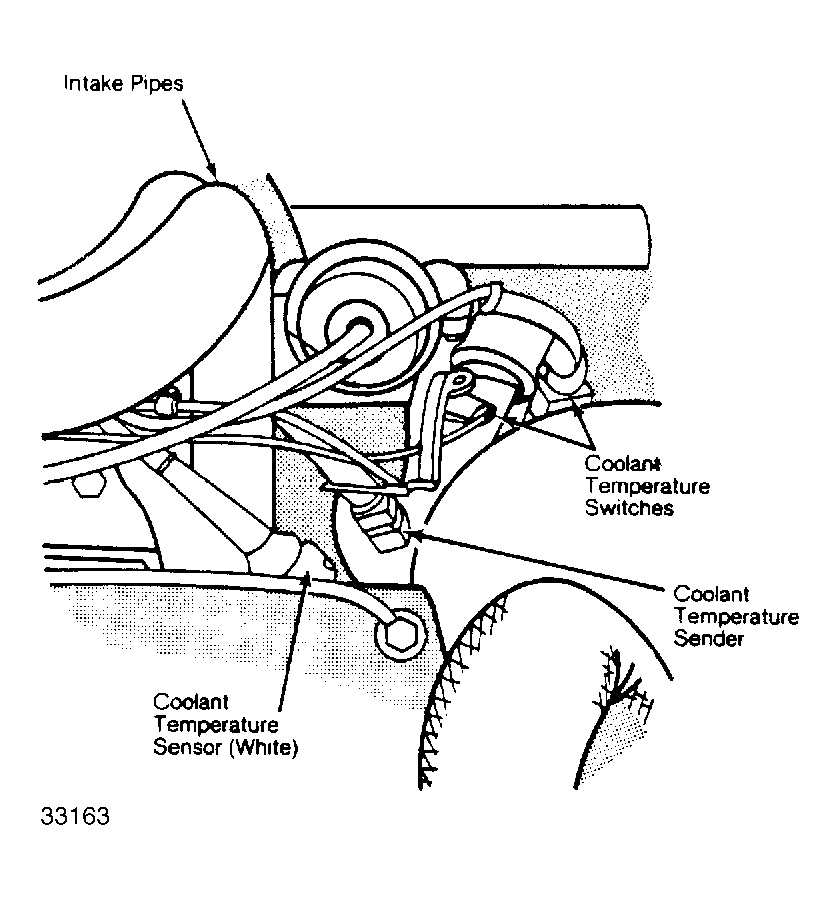 Intake Pipes

Coolant Temperature Switches

Coolant Temperature Sender

Coolant Temperature Sensor (White)

33163